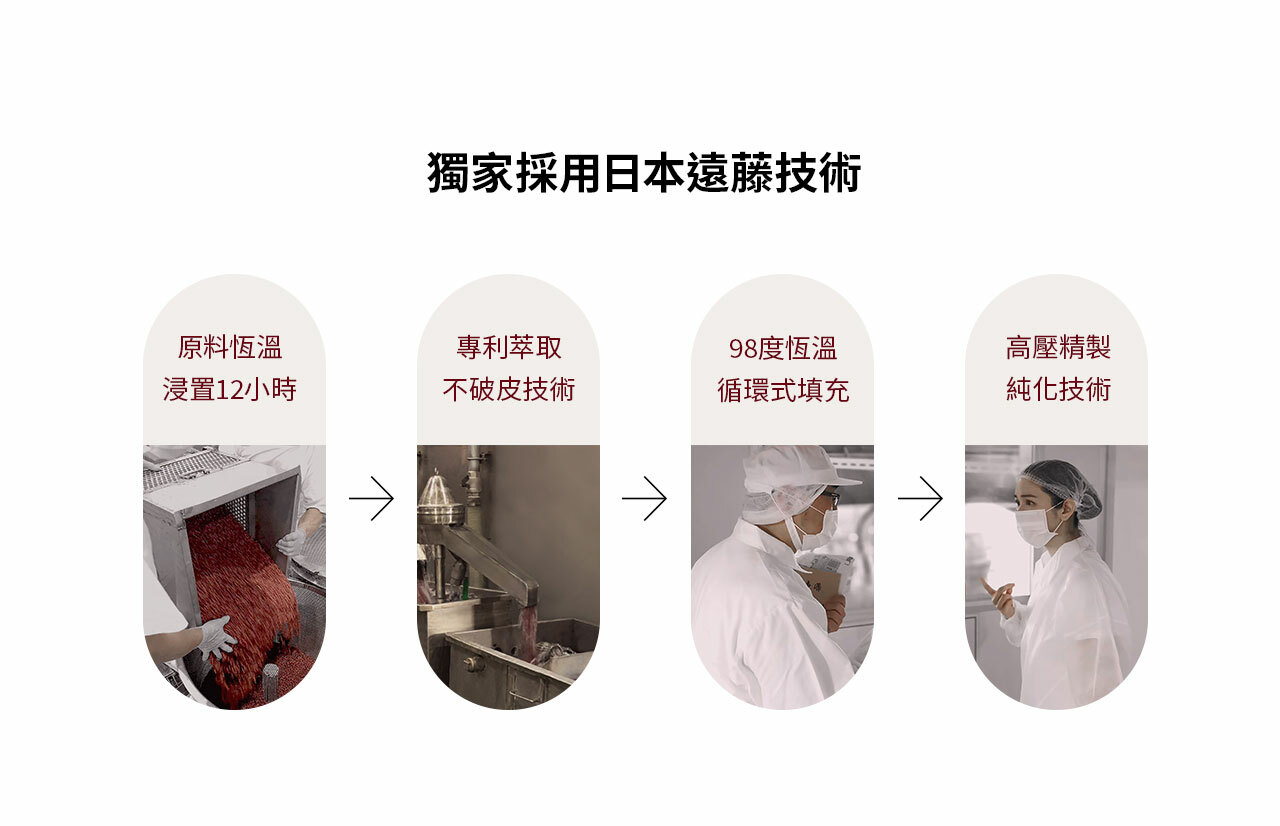 獨家採用日本遠藤技術

原料恆溫
浸置12小時

專利萃取
不破皮技術

98度恆溫
循環式填充

高壓精製
純化技術