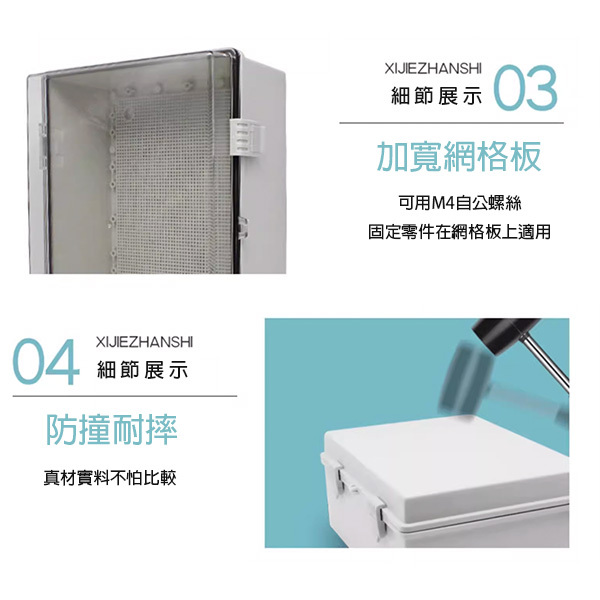 XIJIEZHANSHI
細節展示 03

加寬網格板

可用M4自公螺絲
固定零件在網格板上適用

04 XIJIEZHANSHI
細節展示

防撞耐摔

真材實料不怕比較