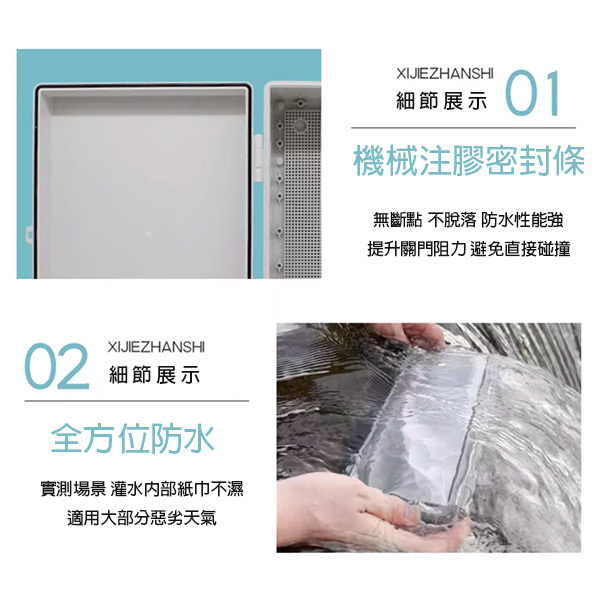 XIJIEZHANSHI
細節展示 01

機械注膠密封條

無斷點 不脫落 防水性能強
提升關門阻力 避免直接碰撞

02 XIJIEZHANSHI
細節展示

全方位防水

實測場景 灌水內部紙巾不濕
適用大部分惡劣天氣