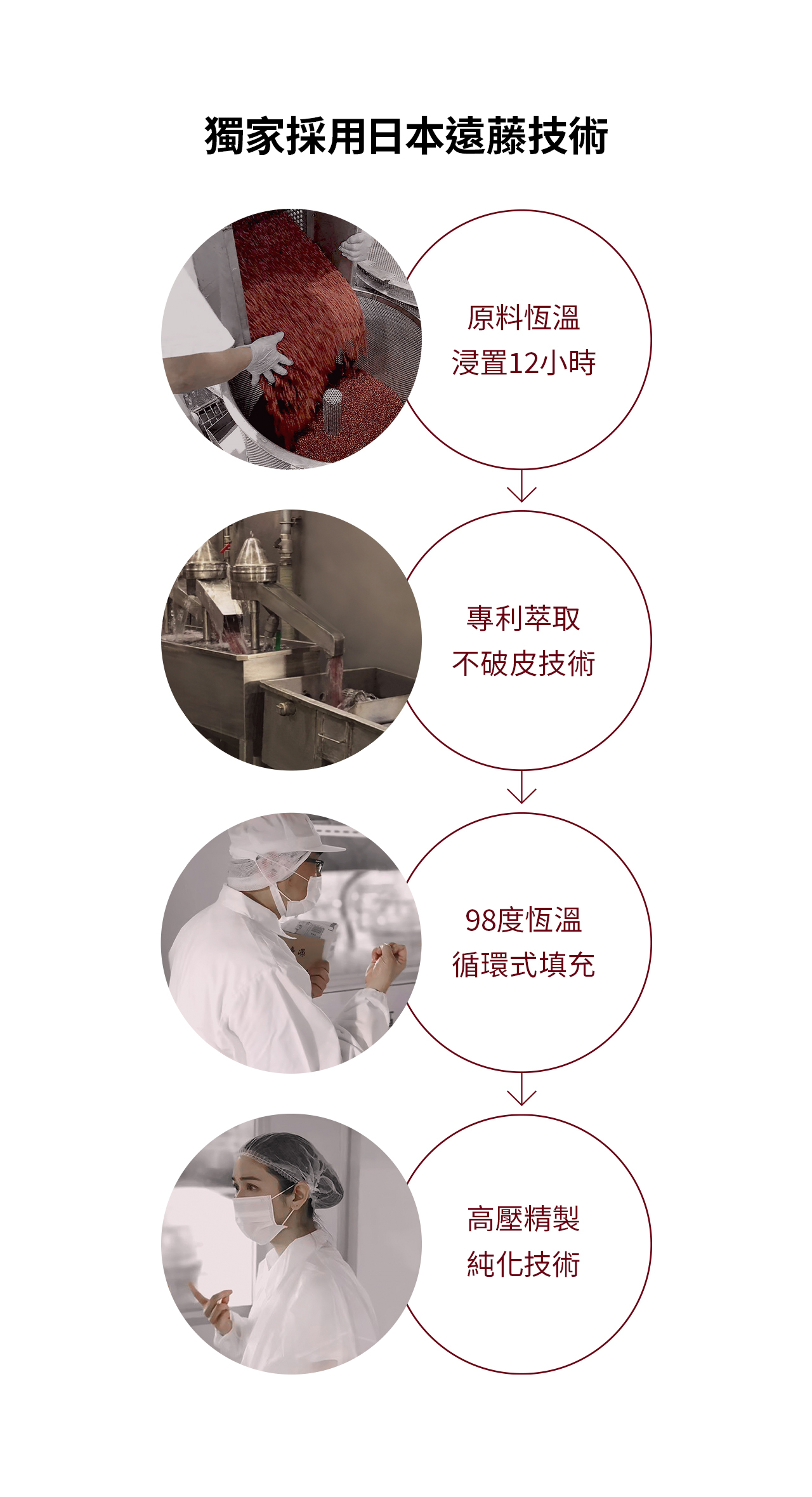 獨家採用日本遠藤技術

原料恆溫
浸置12小時

專利萃取
不破皮技術

98度恆溫
循環式填充

高壓精製
純化技術