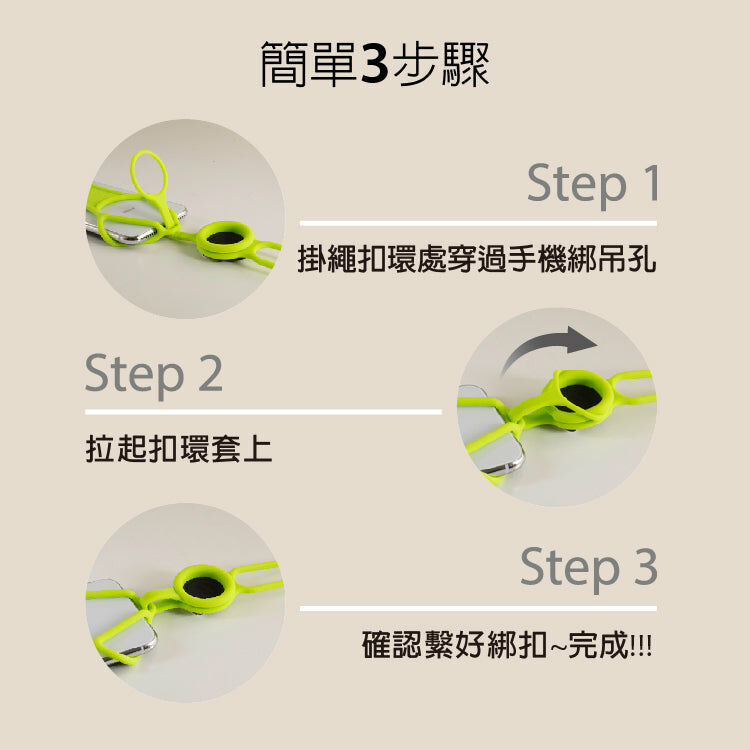 簡單3步驟

Step 1

掛繩扣環處穿過手機綁吊孔

Step 2

拉起扣環套上

Step 3

確認繫好綁扣~完成!!!