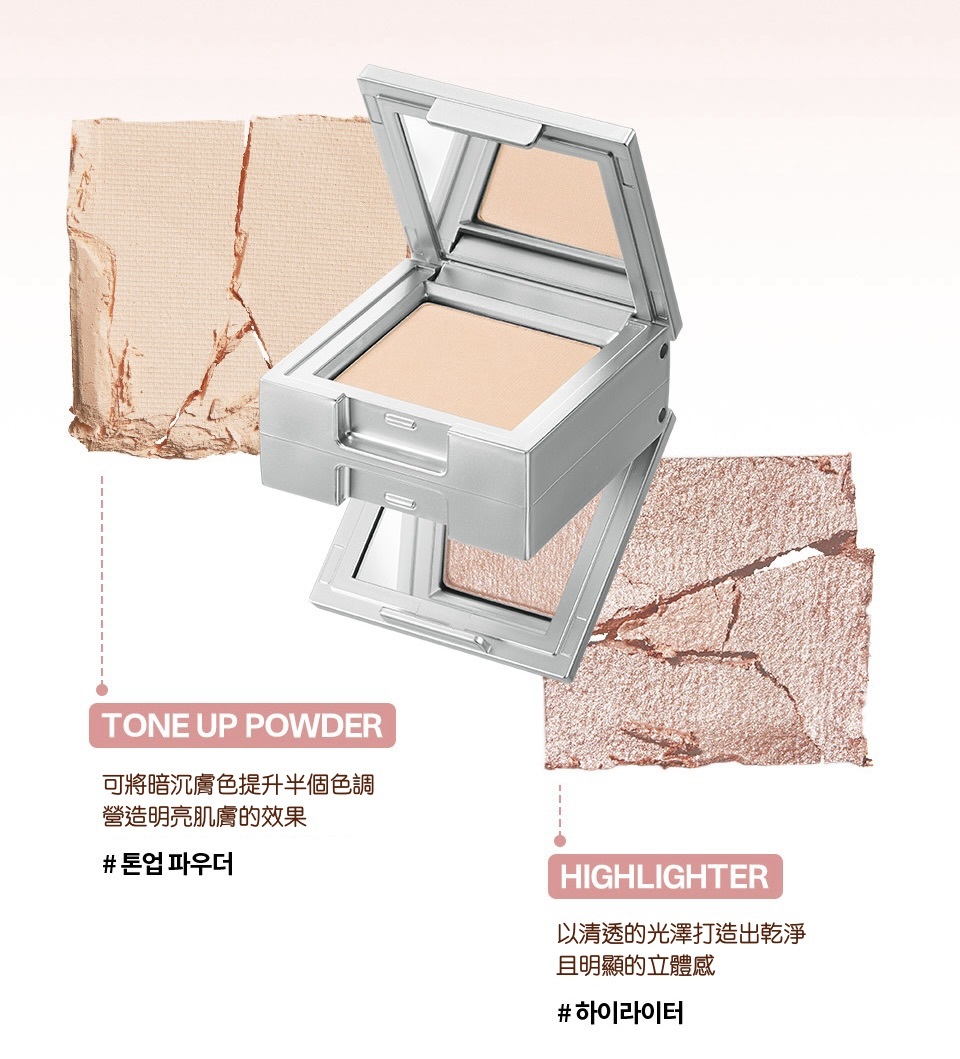 TONE UP POWDER

可將暗沉膚色提升半個色調
營造明亮肌膚的效果

# 톤업 파우더

HIGHLIGHTER

以清透的光澤打造出乾淨
且明顯的立體感

# 하이라이터