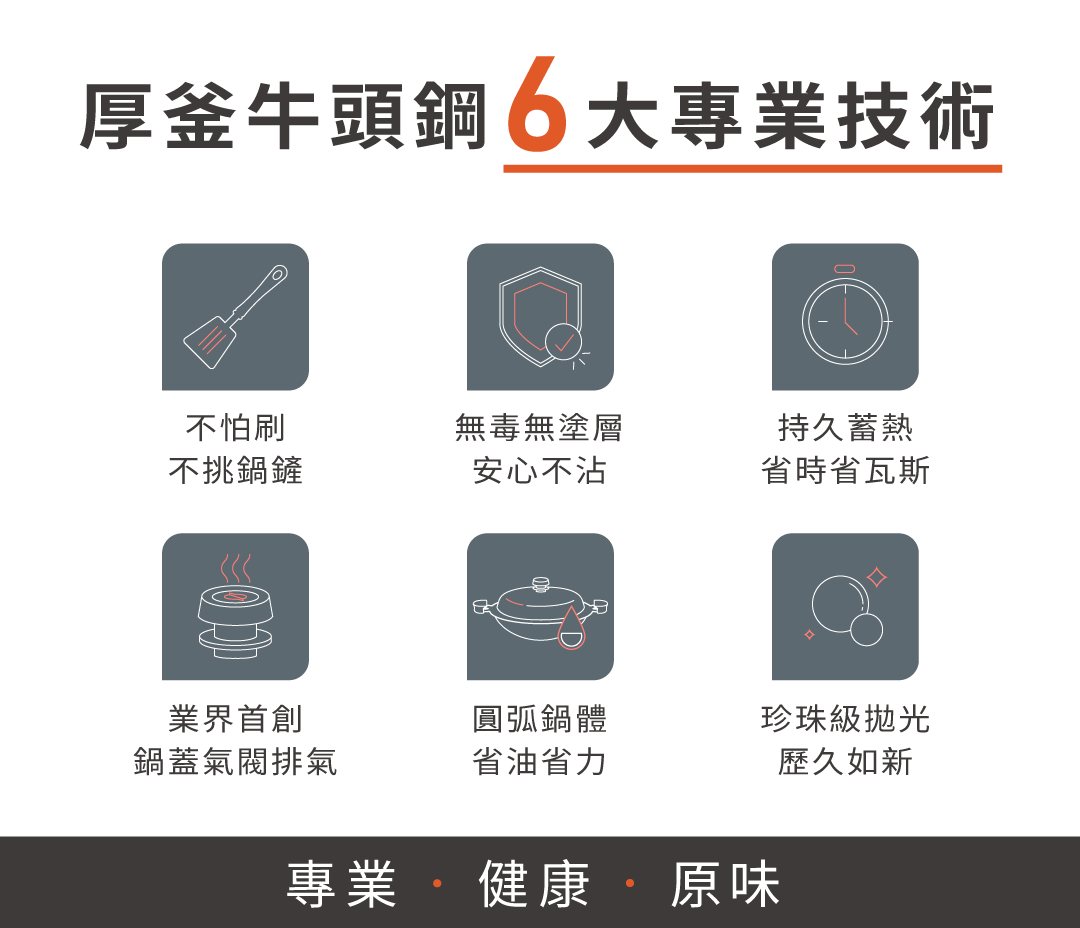 厚釜牛頭鋼 6 大專業技術

不怕刷
不挑鍋鏟

無毒無塗層
安心不沾

持久蓄熱
省時省瓦斯

業界首創
鍋蓋氣閥排氣

圓弧鍋體
省油省力

珍珠級拋光
歷久如新

專業 · 健康 · 原味