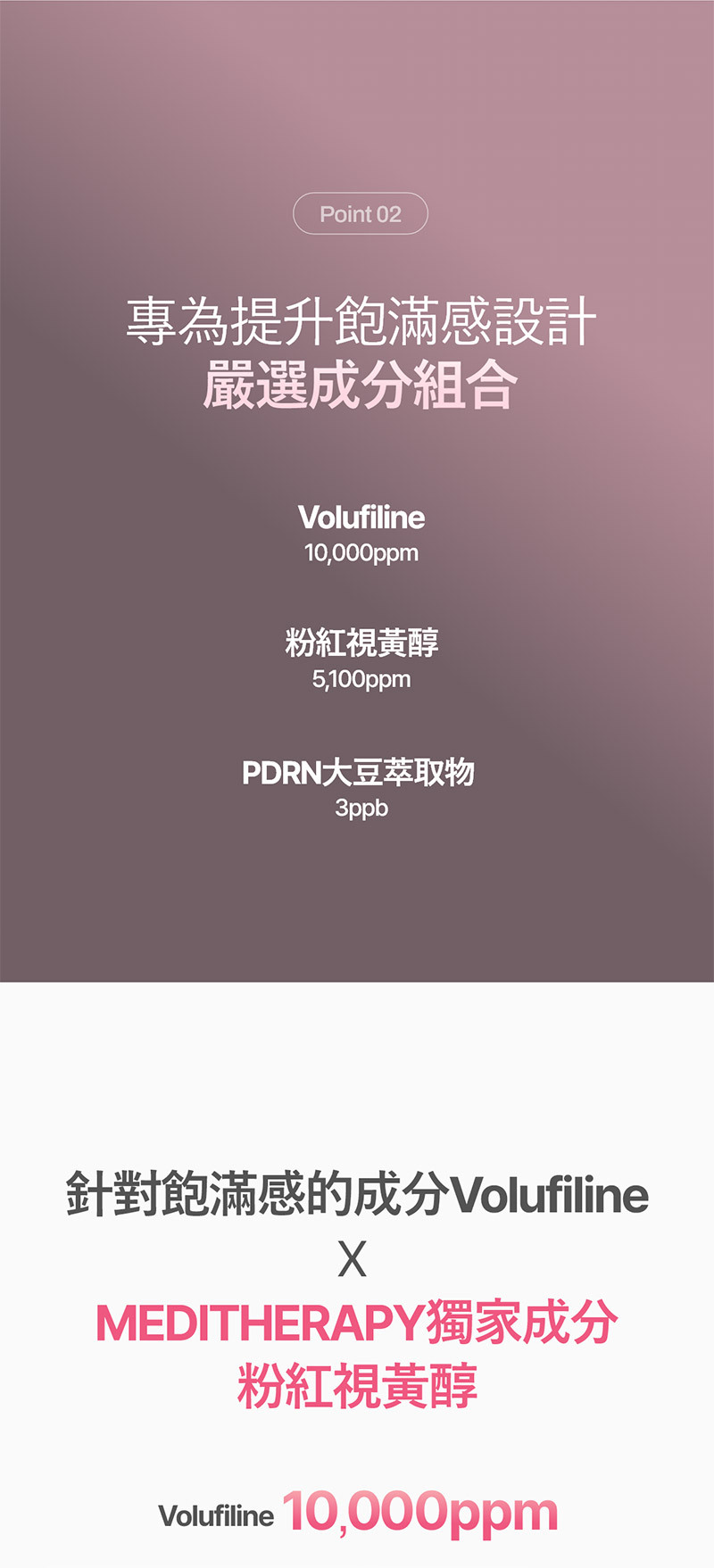 Point 02

專為提升飽滿感設計
嚴選成分組合

Volufiline
10,000ppm

粉紅視黃醇
5,100ppm

PDRN大豆萃取物
3ppb

針對飽滿感的成分Volufiline
X
MEDITHERAPY獨家成分
粉紅視黃醇

Volufiline 10,000ppm