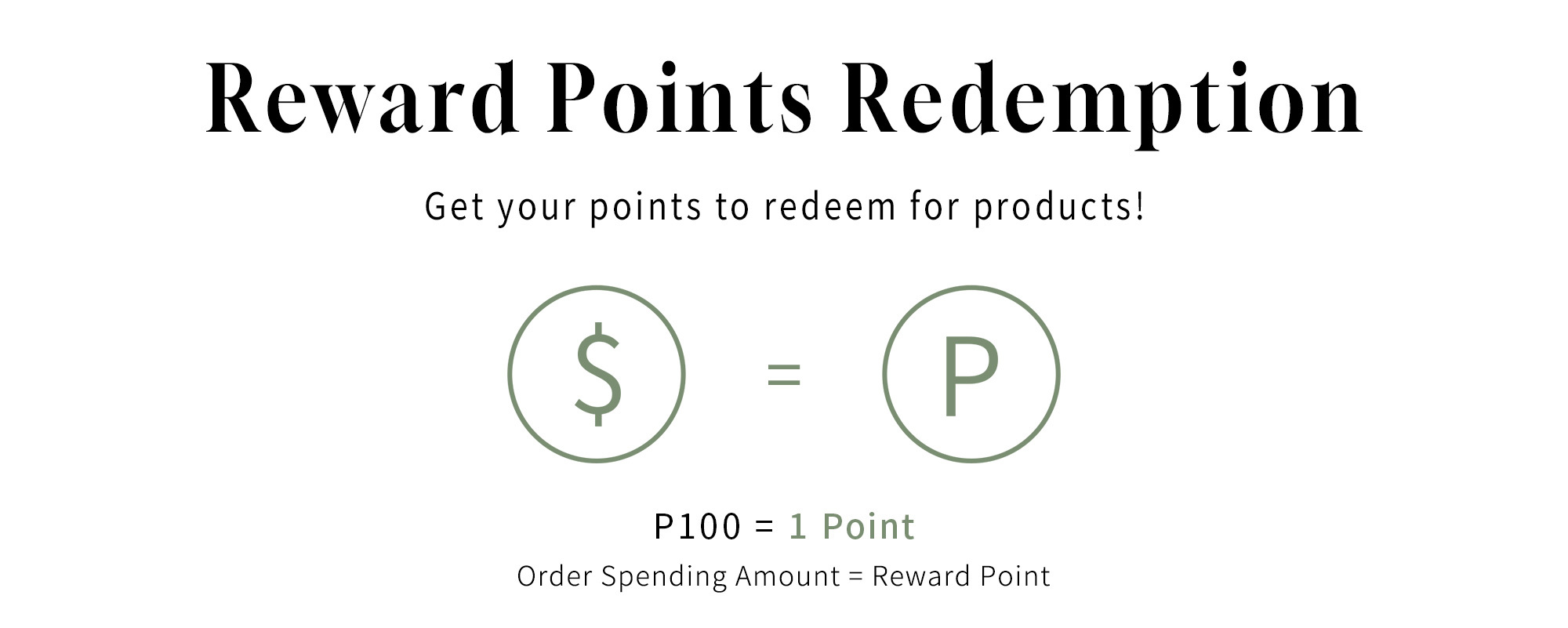 Reward Points Redemption

Get your points to redeem for products!

$ = P

P100 = 1 Point

Order Spending Amount = Reward Point