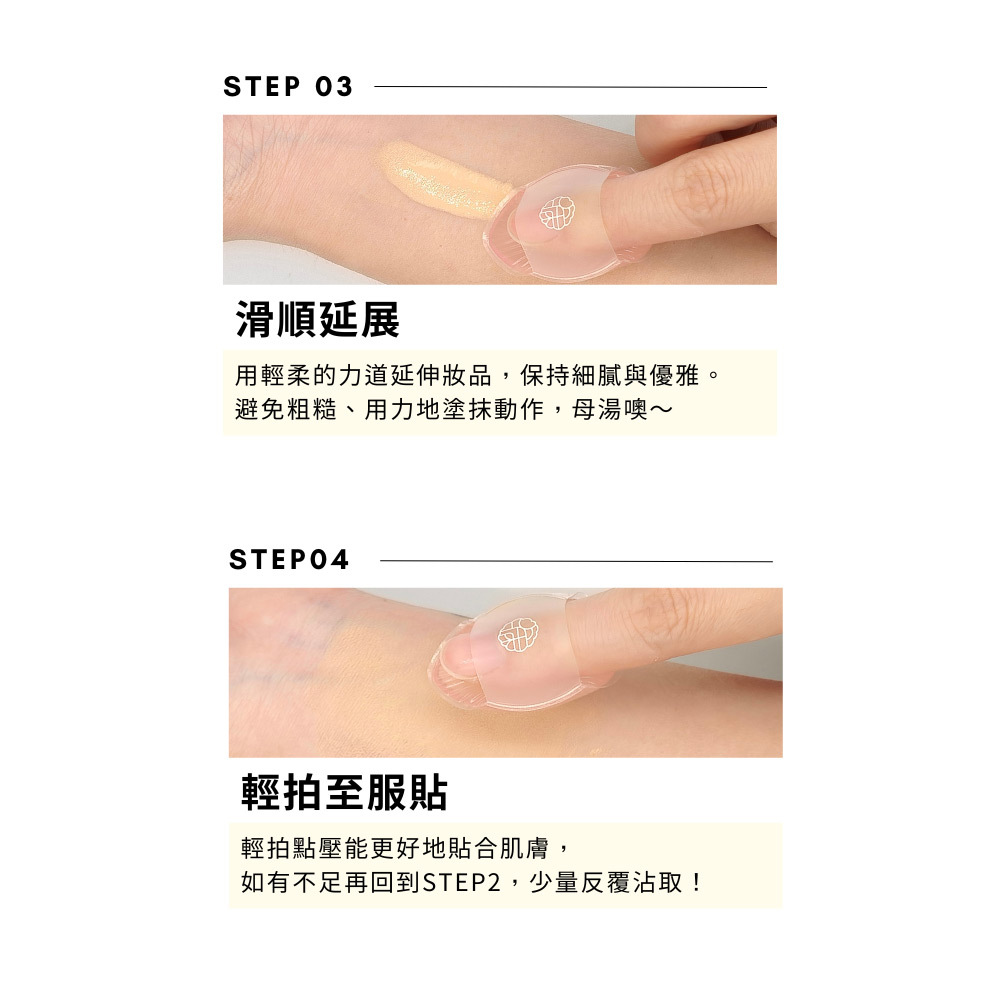 STEP 03

滑順延展

用輕柔的力道延伸妝品，保持細膩與優雅。
避免粗糙、用力地塗抹動作，母湯噢～

STEP04

輕拍至服貼

輕拍點壓能更好地貼合肌膚，
如有不足再回到STEP2，少量反覆沾取！