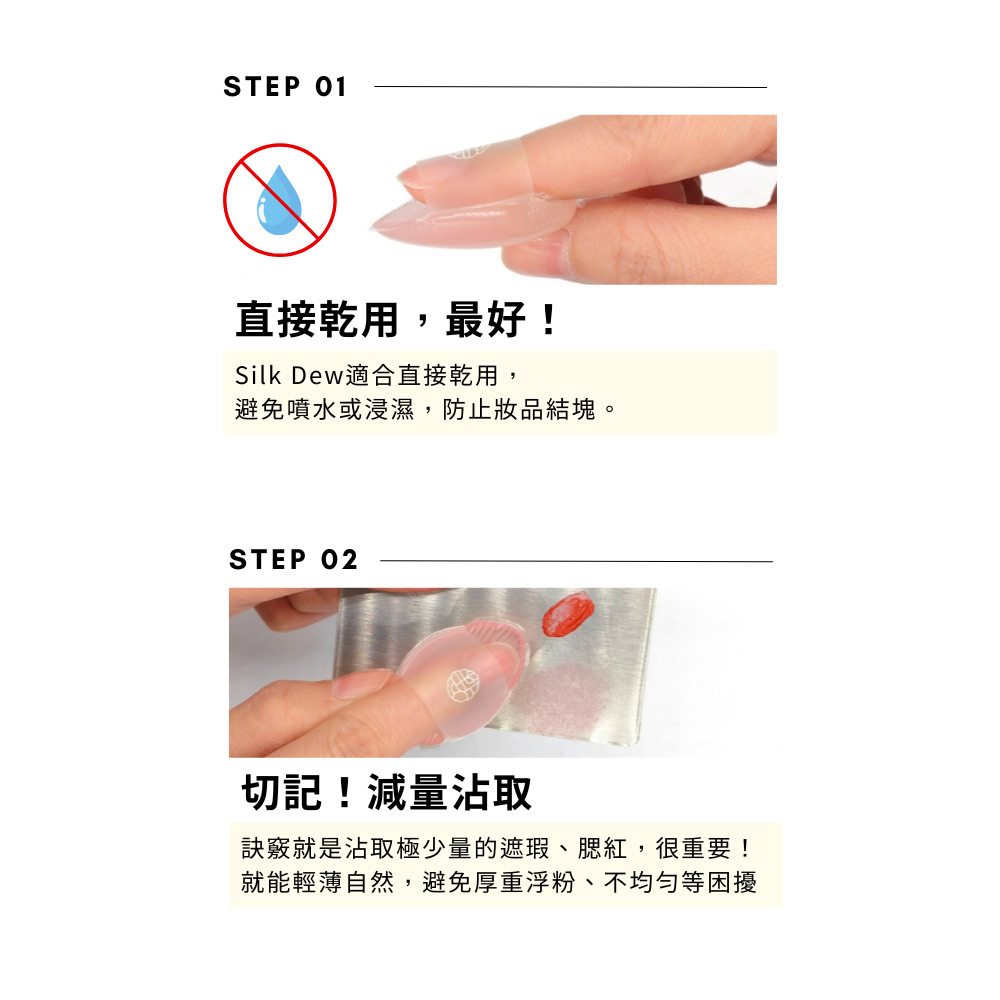 STEP 01

直接乾用，最好！

Silk Dew適合直接乾用，
避免噴水或浸濕，防止妝品結塊。

STEP 02

切記！減量沾取

訣竅就是沾取極少量的遮瑕、腮紅，很重要！
就能輕薄自然，避免厚重浮粉、不均勻等困擾