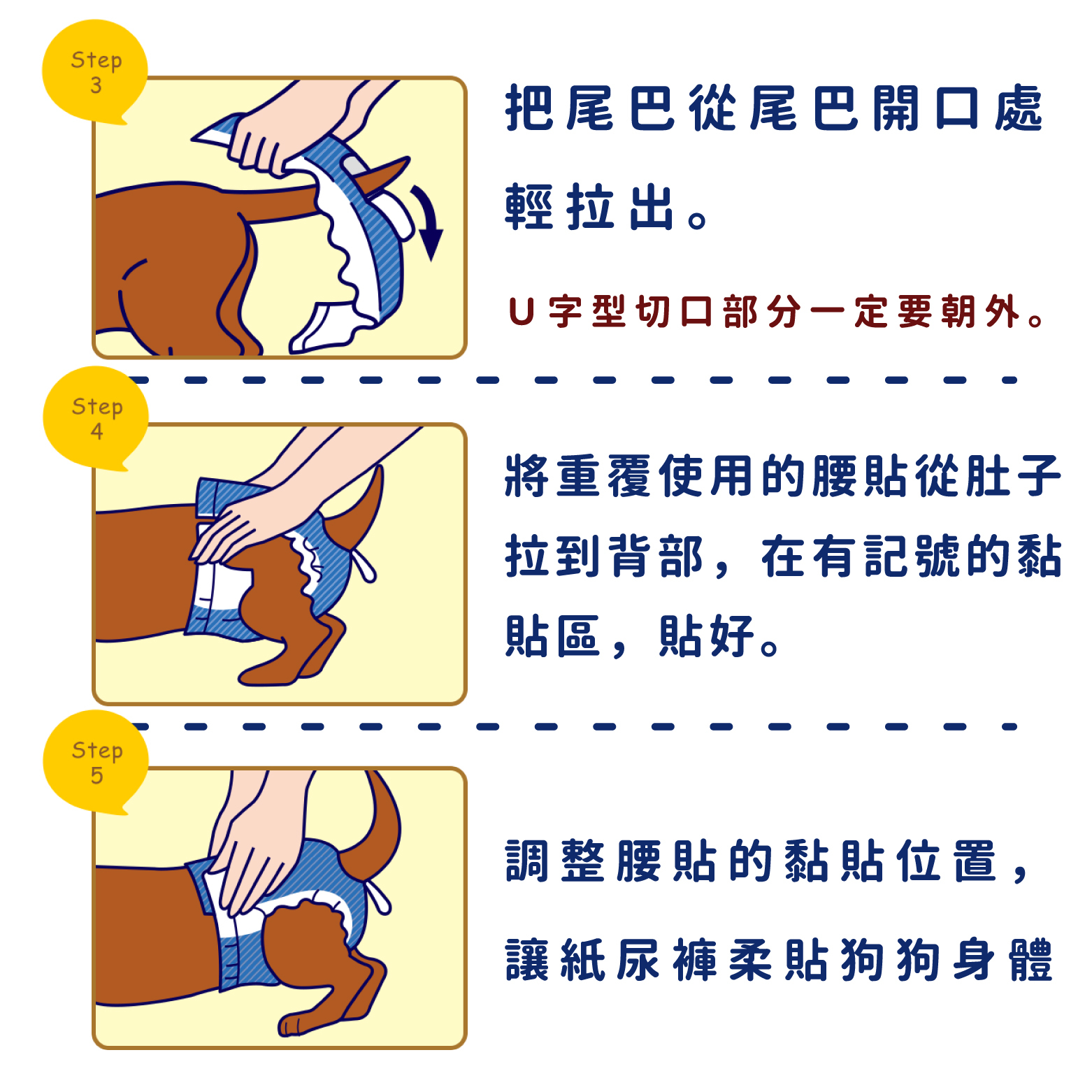 Step 3

把尾巴從尾巴開口處輕拉出。

U字型切口部分一定要朝外。

Step 4

將重覆使用的腰貼從肚子拉到背部，在有記號的黏貼區，貼好。

Step 5

調整腰貼的黏貼位置，讓紙尿褲柔貼狗狗身體