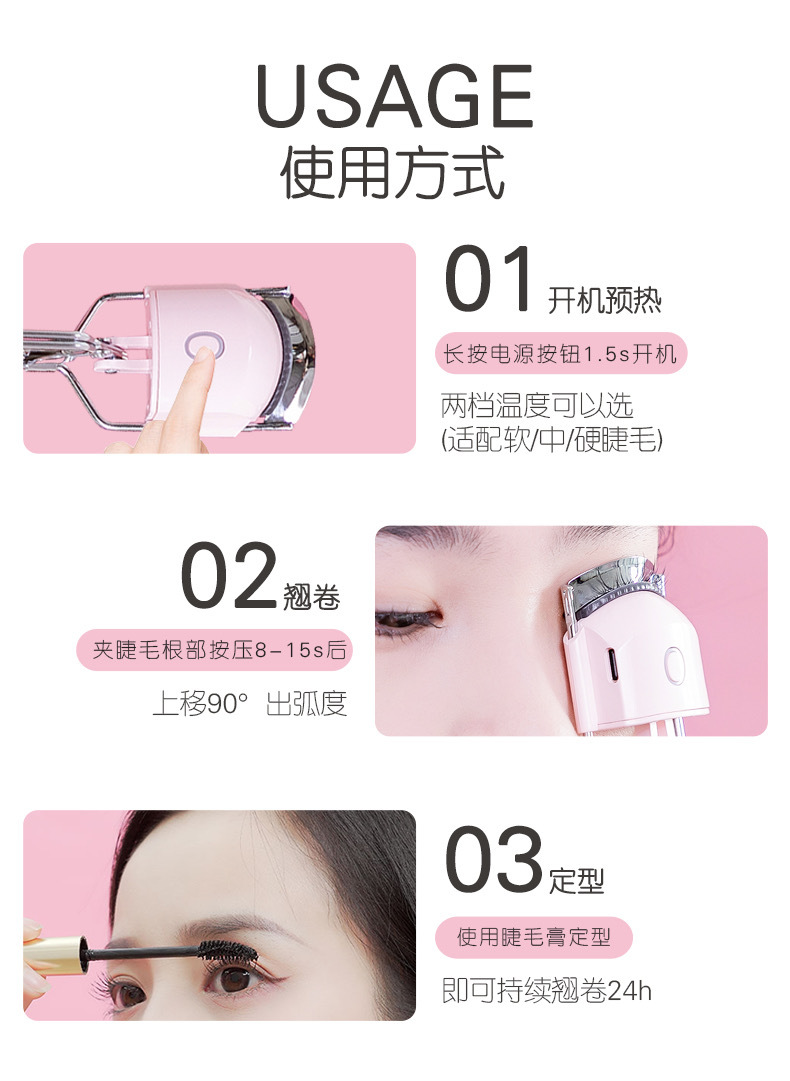 USAGE
使用方式

01 开机预热
长按电源按钮1.5s开机
两档温度可以选
(适配软/中/硬睫毛)

02 翘卷
夹睫毛根部按压8-15s后
上移90° 出弧度

03 定型
使用睫毛膏定型
即可持续翘卷24h