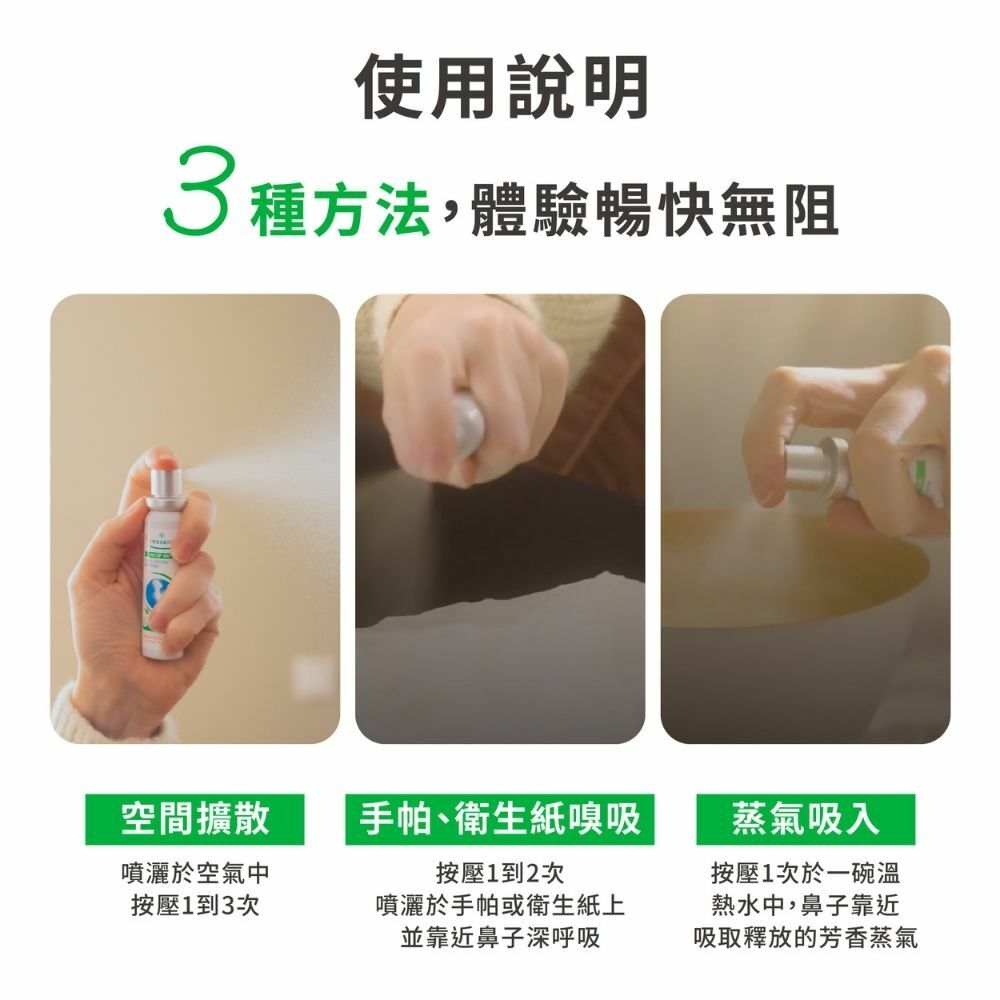 使用說明

3種方法，體驗暢快無阻

空間擴散

噴灑於空氣中
按壓1到3次

手帕、衛生紙嗅吸

按壓1到2次
噴灑於手帕或衛生紙上
並靠近鼻子深呼吸

蒸氣吸入

按壓1次於一碗溫
熱水中，鼻子靠近
吸取釋放的芳香蒸氣