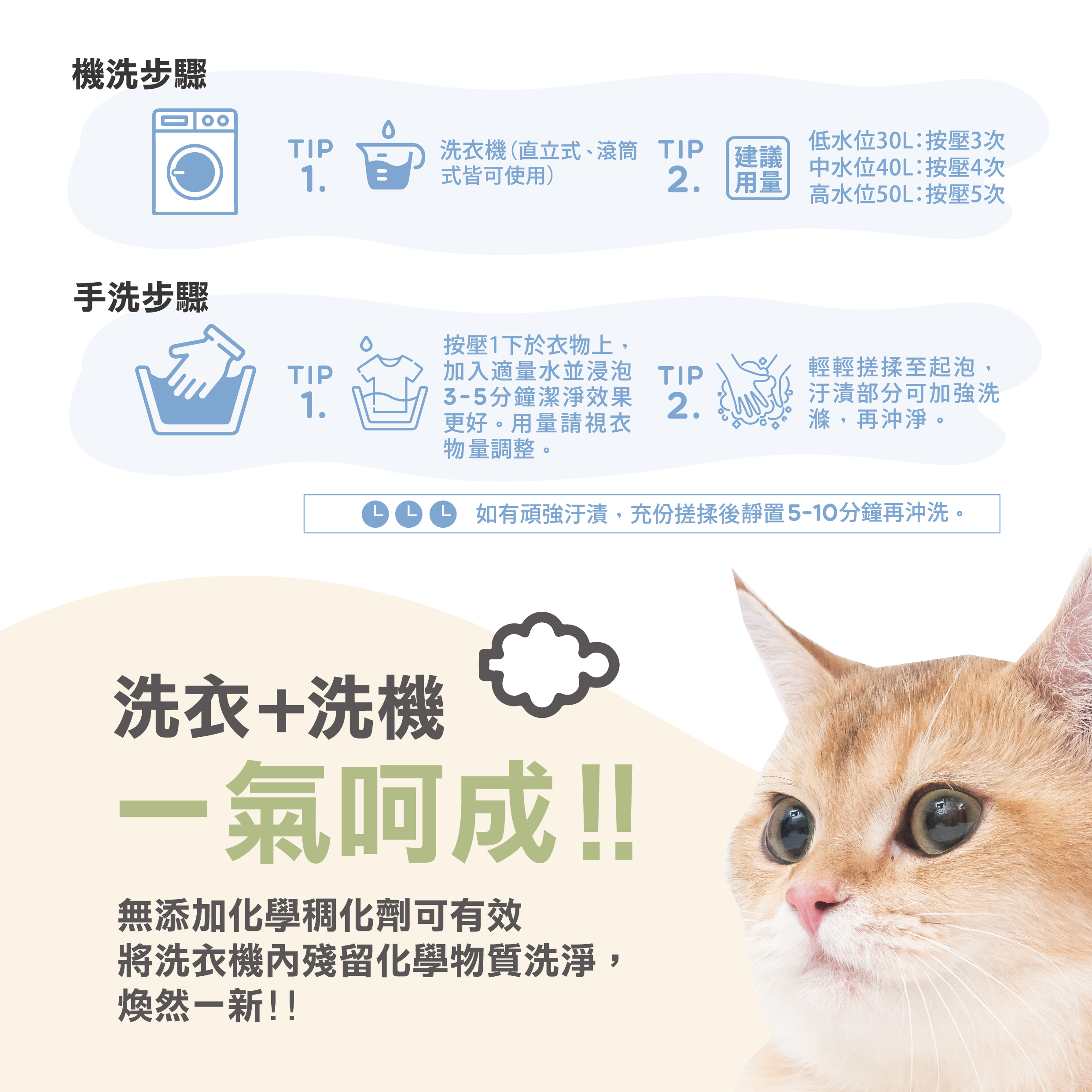 機洗步驟

TIP 1.

洗衣機(直立式、滾筒式皆可使用)

TIP 2.

建議用量

低水位30L:按壓3次
中水位40L:按壓4次
高水位50L:按壓5次

手洗步驟

TIP 1.

按壓1下於衣物上，加入適量水並浸泡3-5分鐘潔淨效果更好。用量請視衣物量調整。

TIP 2.

輕輕搓揉至起泡，汙漬部分可加強洗滌，再沖淨。

如有頑強汙漬，充份搓揉後靜置5-10分鐘再沖洗。

洗衣+洗機

一氣呵成!!

無添加化學稠化劑可有效
將洗衣機內殘留化學物質洗淨，
煥然一新!!