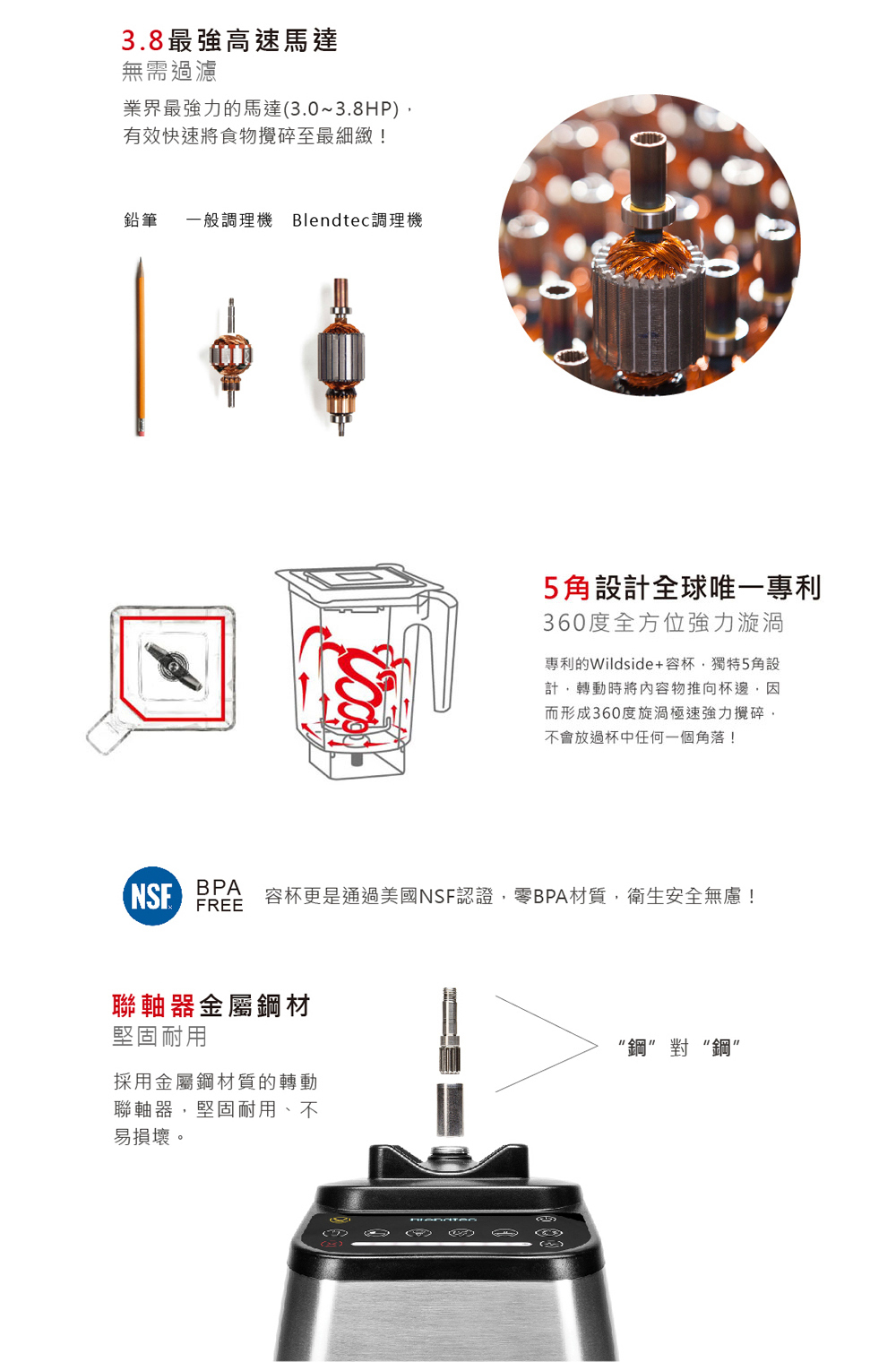 3.8最強高速馬達
無需過濾

業界最強力的馬達(3.0~3.8HP)，有效快速將食物攪碎至最細緻！

鉛筆　一般調理機　Blendtec調理機

5角設計全球唯一專利
360度全方位強力漩渦

專利的Wildside+容杯，獨特5角設計，轉動時將內容物推向杯邊，因而形成360度旋渦極速強力攪碎，不會放過杯中任何一個角落！

NSF　BPA FREE　容杯更是通過美國NSF認證，零BPA材質，衛生安全無慮！

聯軸器金屬鋼材
堅固耐用

採用金屬鋼材質的轉動聯軸器，堅固耐用、不易損壞。

"鋼" 對 "鋼"

Blendtec