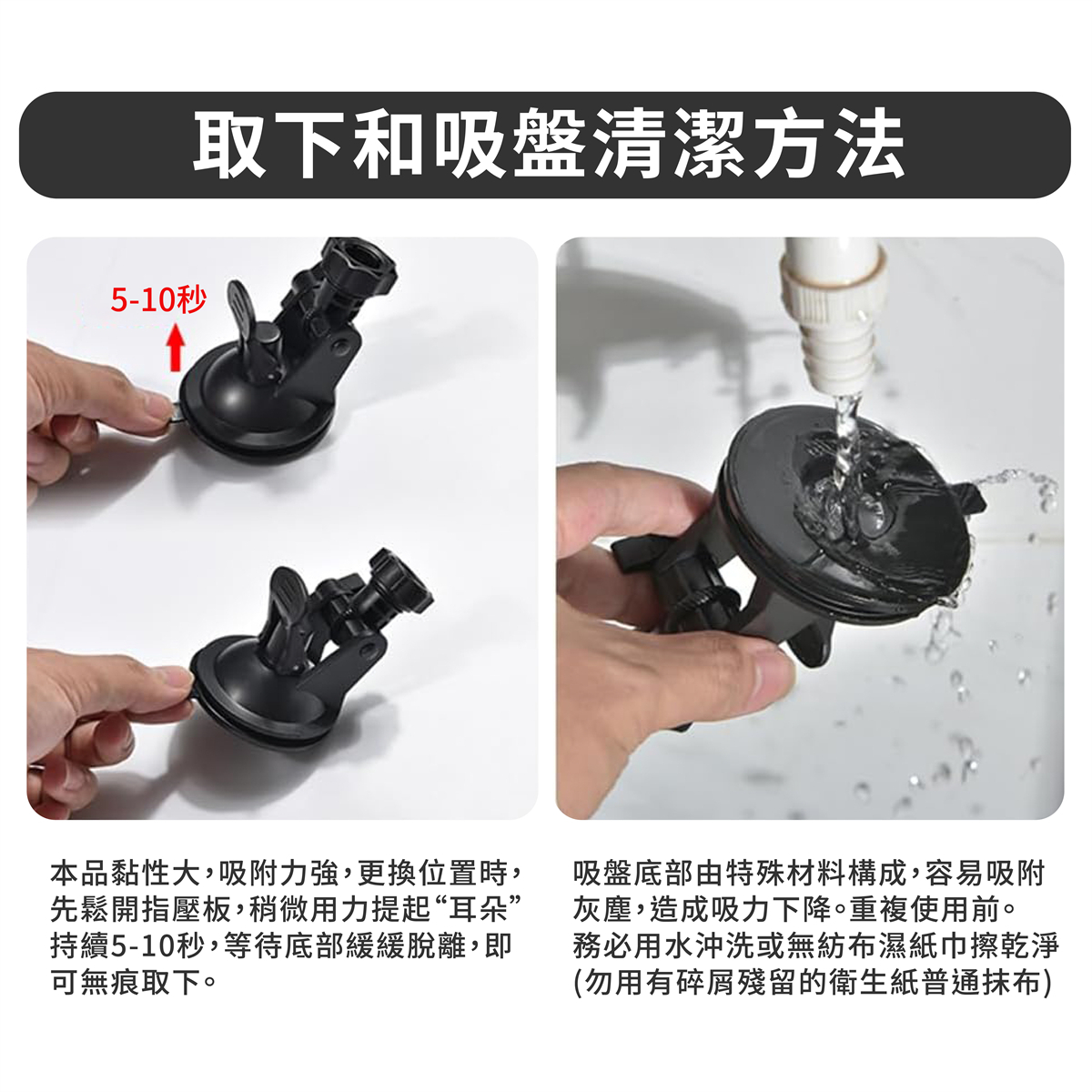 取下和吸盤清潔方法

5-10秒

本品黏性大，吸附力強，更換位置時，先鬆開指壓板，稍微用力提起“耳朵”持續5-10秒，等待底部緩緩脫離，即可無痕取下。

吸盤底部由特殊材料構成，容易吸附灰塵，造成吸力下降。重複使用前。務必用水沖洗或無紡布濕紙巾擦乾淨(勿用有碎屑殘留的衛生紙普通抹布)