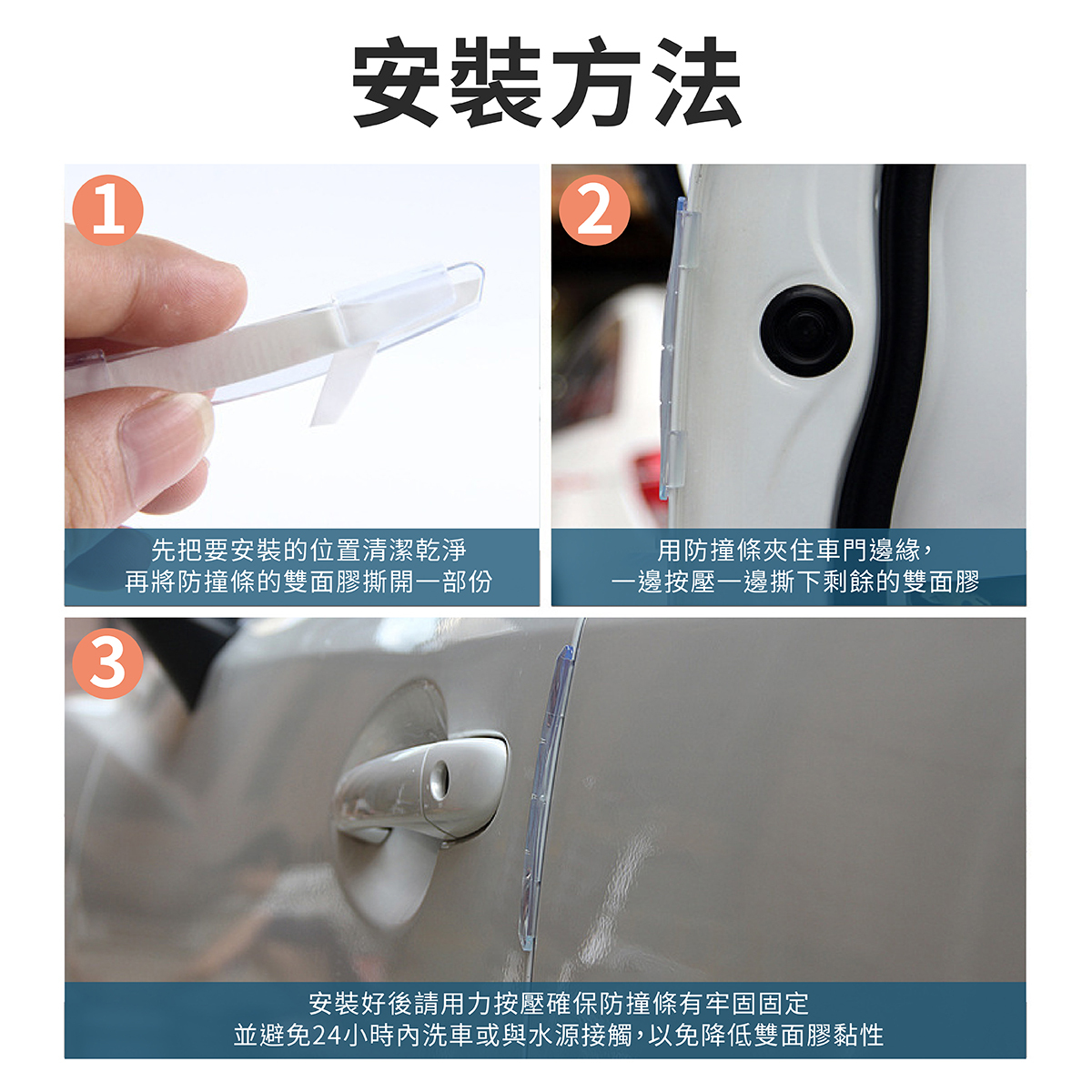 安裝方法

1

先把要安裝的位置清潔乾淨
再將防撞條的雙面膠撕開一部份

2

用防撞條夾住車門邊緣，
一邊按壓一邊撕下剩餘的雙面膠

3

安裝好後請用力按壓確保防撞條有牢固固定
並避免24小時內洗車或與水源接觸，以免降低雙面膠黏性