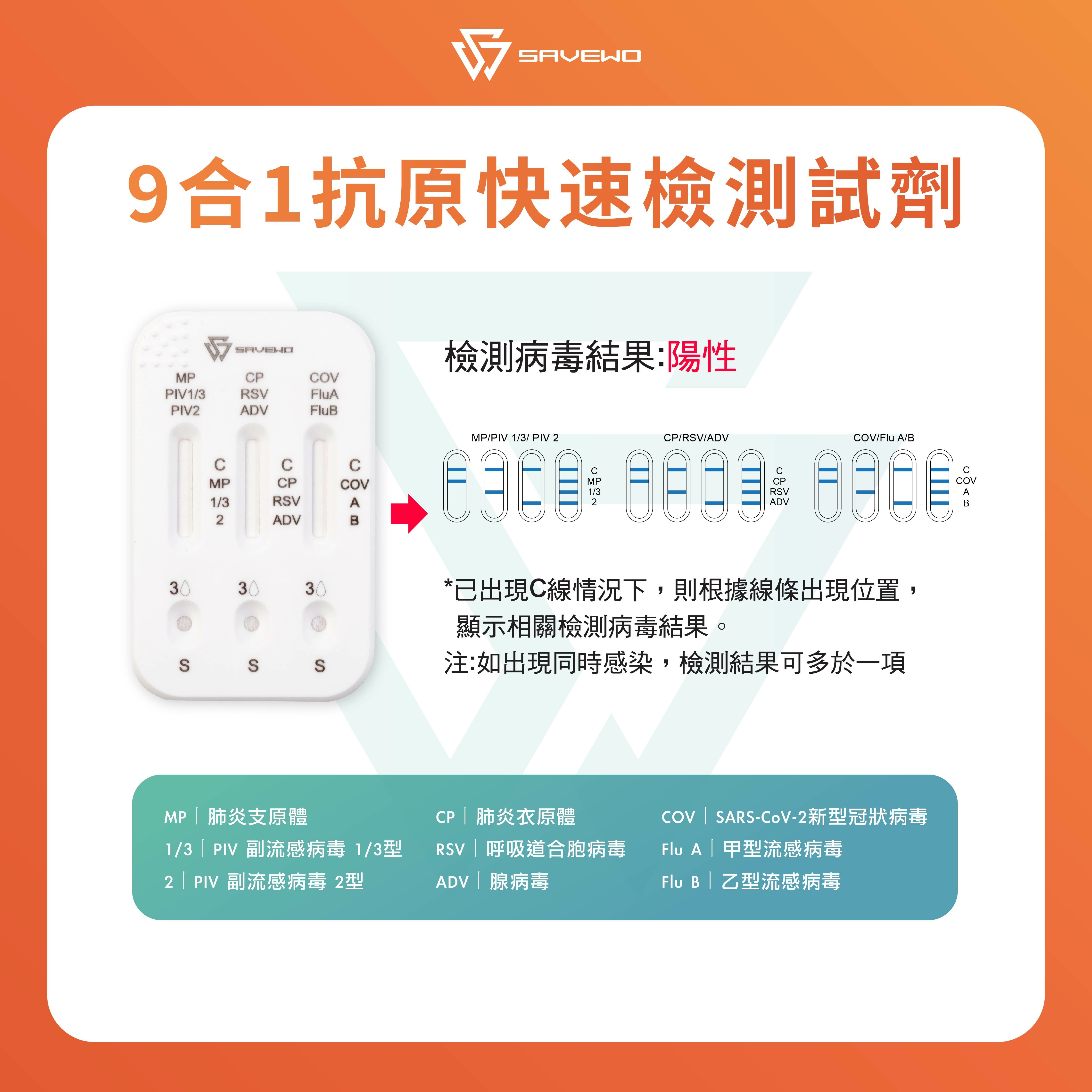 SAVEWO

9合1抗原快速檢測試劑

SAVEWO

MP
PIV1/3
PIV2

CP
RSV
ADV

COV
FluA
FluB

C
MP
1/3
2

C
CP
RSV
ADV

C
COV
A
B

3
3
3

S
S
S

檢測病毒結果:陽性

MP/PIV 1/3/ PIV 2

C
MP
1/3
2

CP/RSV/ADV

C
CP
RSV
ADV

COV/Flu A/B

C
COV
A
B

*已出現C線情況下，則根據線條出現位置，顯示相關檢測病毒結果。
注:如出現同時感染，檢測結果可多於一項

MP | 肺炎支原體
1/3 | PIV 副流感病毒 1/3型
2 | PIV 副流感病毒 2型

CP | 肺炎衣原體
RSV | 呼吸道合胞病毒
ADV | 腺病毒

COV | SARS-CoV-2新型冠狀病毒
Flu A | 甲型流感病毒
Flu B | 乙型流感病毒