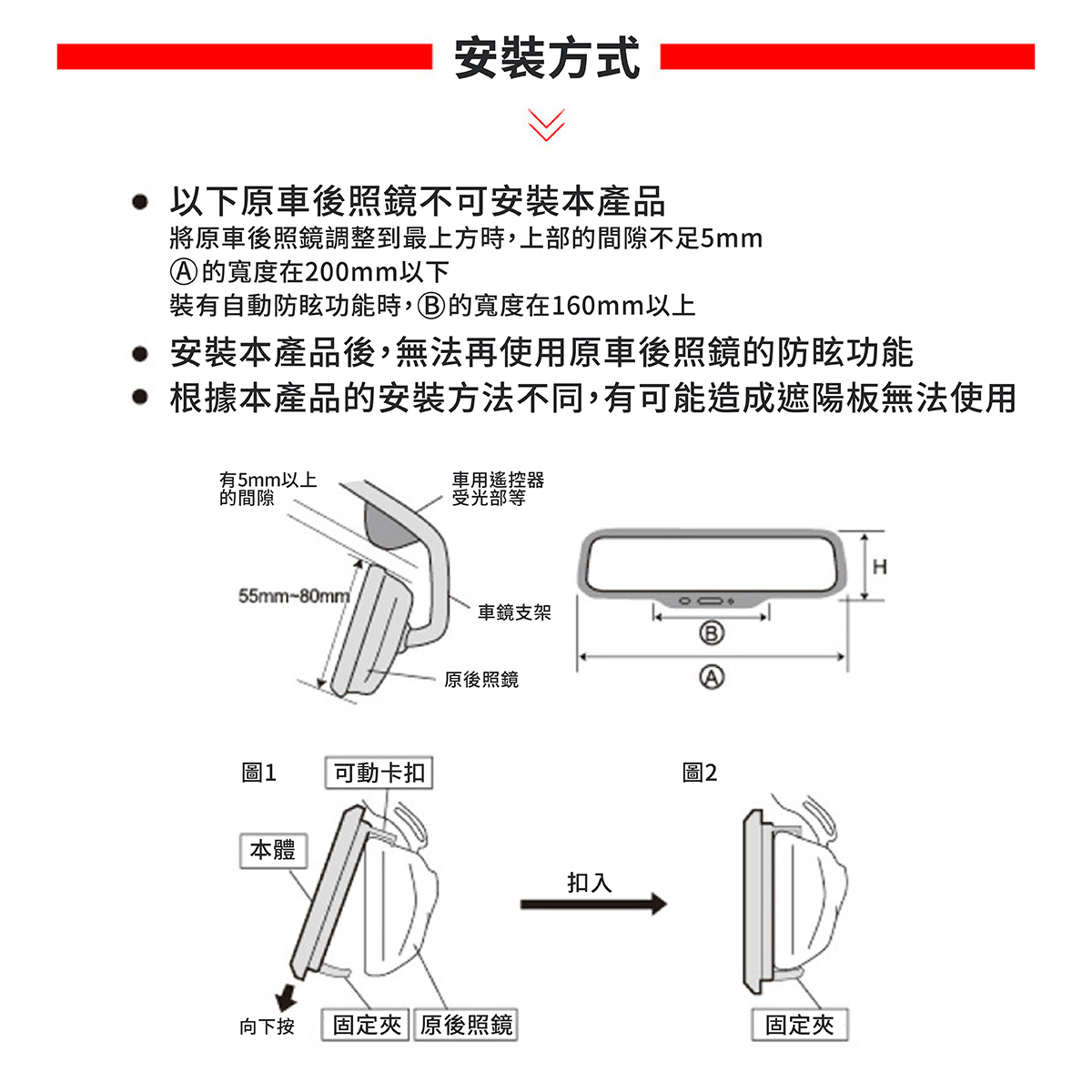 安裝方式

● 以下原車後照鏡不可安裝本產品
將原車後照鏡調整到最上方時，上部的間隙不足5mm
Ⓐ的寬度在200mm以下
裝有自動防眩功能時，Ⓑ的寬度在160mm以上
● 安裝本產品後，無法再使用原車後照鏡的防眩功能
● 根據本產品的安裝方法不同，有可能造成遮陽板無法使用

有5mm以上的間隙
車用遙控器受光部等
55mm~80mm
車鏡支架
原後照鏡
H
Ⓑ
Ⓐ

圖1
可動卡扣
本體
向下按
固定夾
原後照鏡
扣入
圖2
固定夾