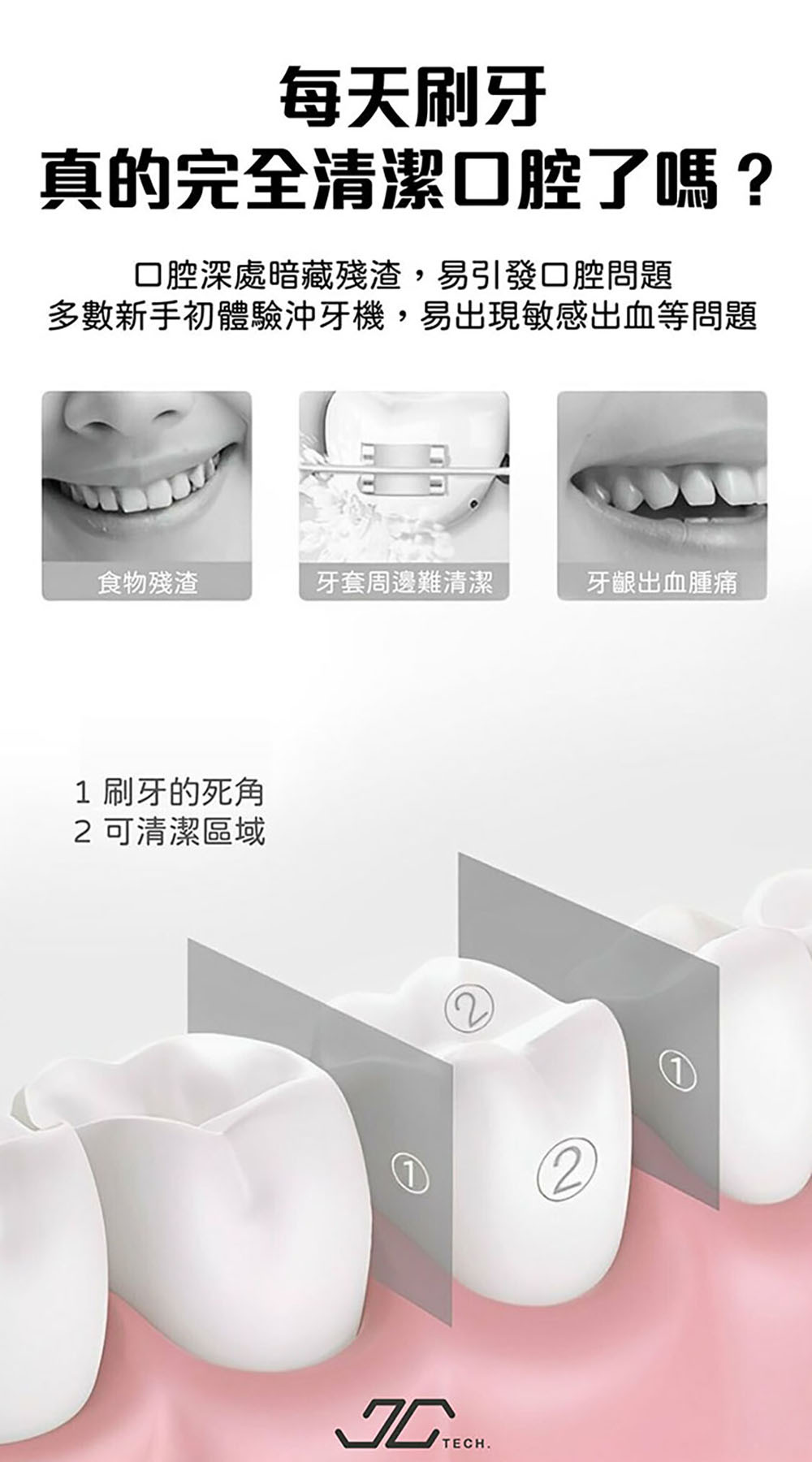 每天刷牙
真的完全清潔口腔了嗎？

口腔深處暗藏殘渣，易引發口腔問題
多數新手初體驗沖牙機，易出現敏感出血等問題

食物殘渣

牙套周邊難清潔

牙齦出血腫痛

1 刷牙的死角
2 可清潔區域

②

①

①

②

JC TECH.