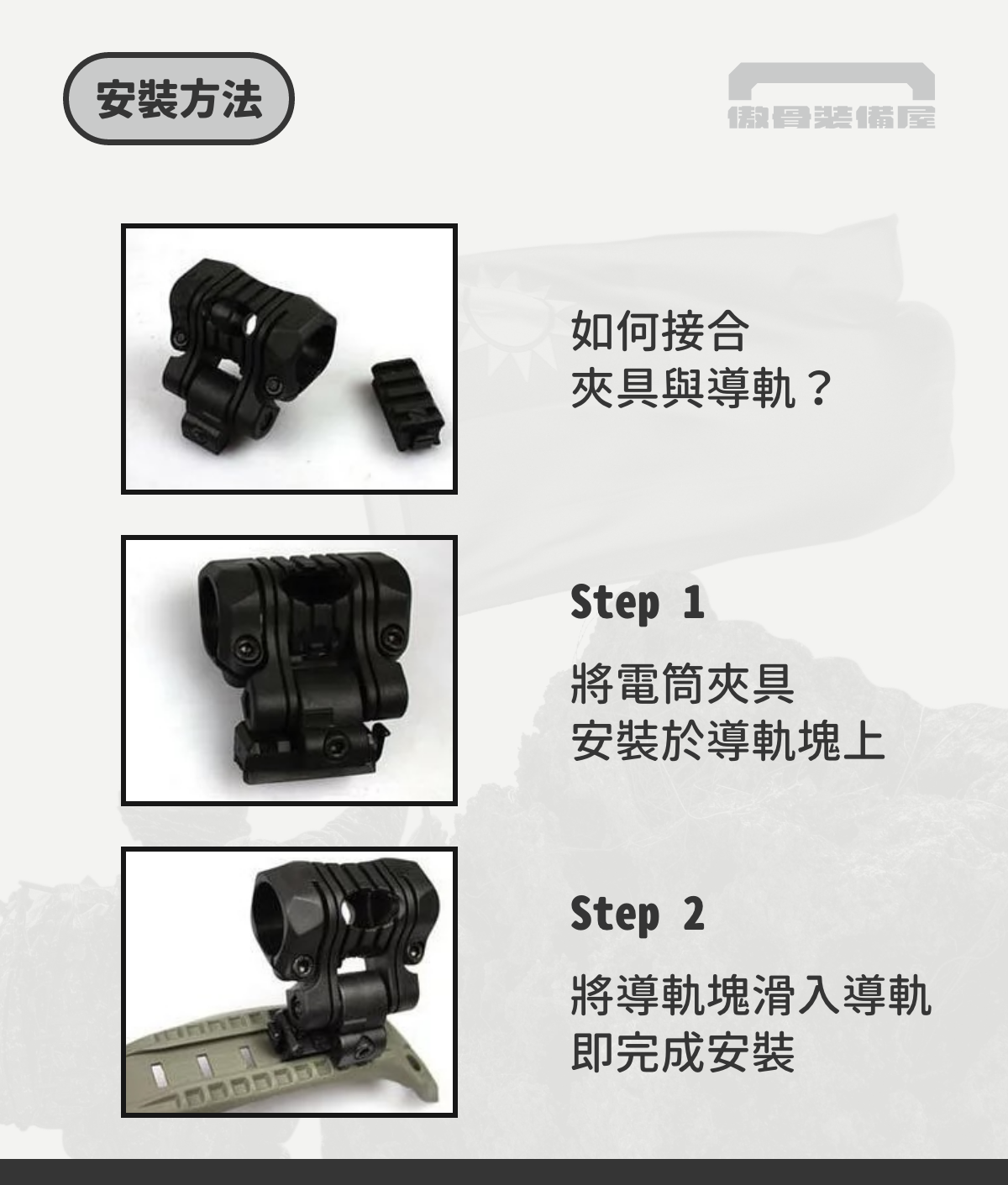 安裝方法

傲骨裝備屋

如何接合
夾具與導軌？

Step 1

將電筒夾具
安裝於導軌塊上

Step 2

將導軌塊滑入導軌
即完成安裝