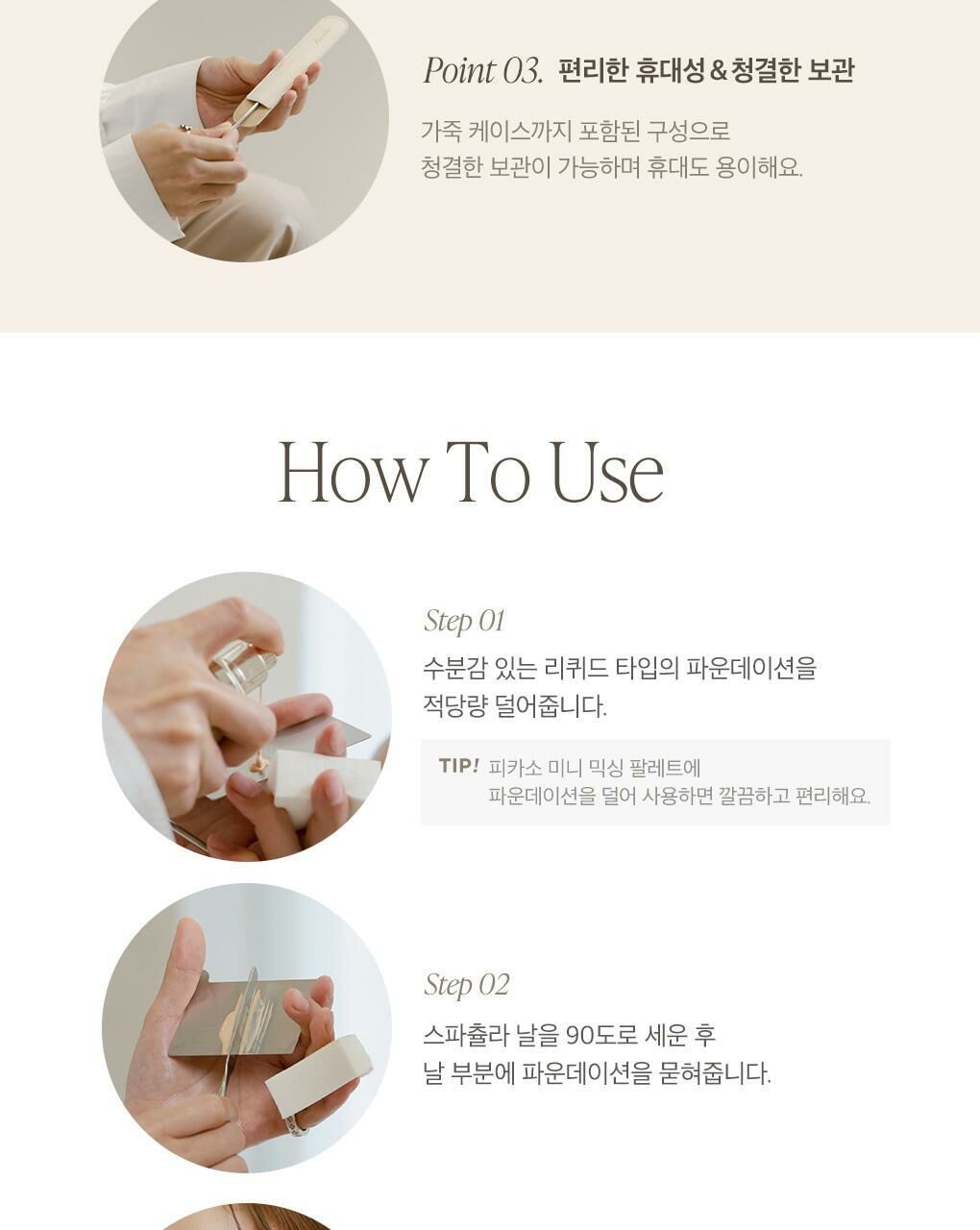 Point 03. 편리한 휴대성 & 청결한 보관

가죽 케이스까지 포함된 구성으로
청결한 보관이 가능하며 휴대도 용이해요.

How To Use

Step 01

수분감 있는 리퀴드 타입의 파운데이션을
적당량 덜어줍니다.

TIP! 피카소 미니 믹싱 팔레트에
파운데이션을 덜어 사용하면 깔끔하고 편리해요.

Step 02

스파츌라 날을 90도로 세운 후
날 부분에 파운데이션을 묻혀줍니다.