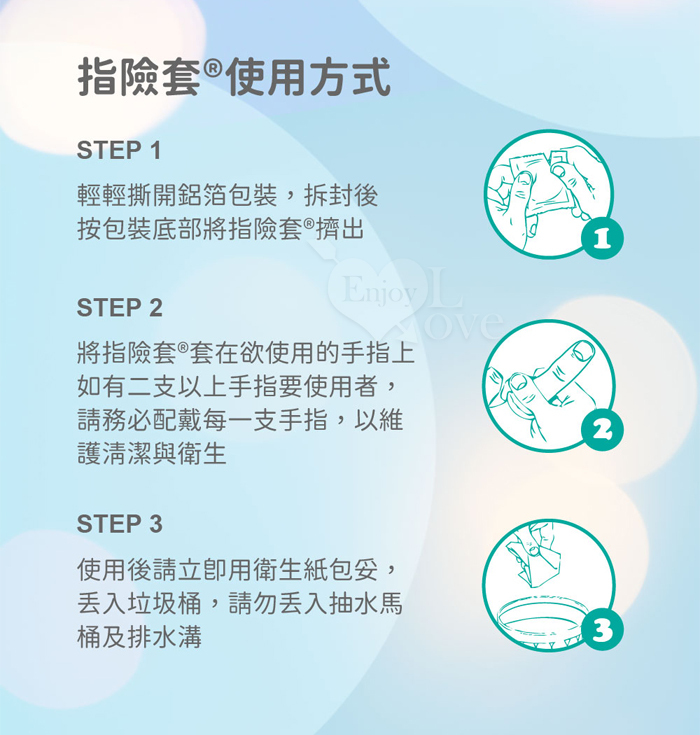 指險套®使用方式

STEP 1

輕輕撕開鋁箔包裝，拆封後按包裝底部將指險套®擠出

1

Enjoy Love

STEP 2

將指險套®套在欲使用的手指上如有二支以上手指要使用者，請務必配戴每一支手指，以維護清潔與衛生

2

STEP 3

使用後請立即用衛生紙包妥，丟入垃圾桶，請勿丟入抽水馬桶及排水溝

3