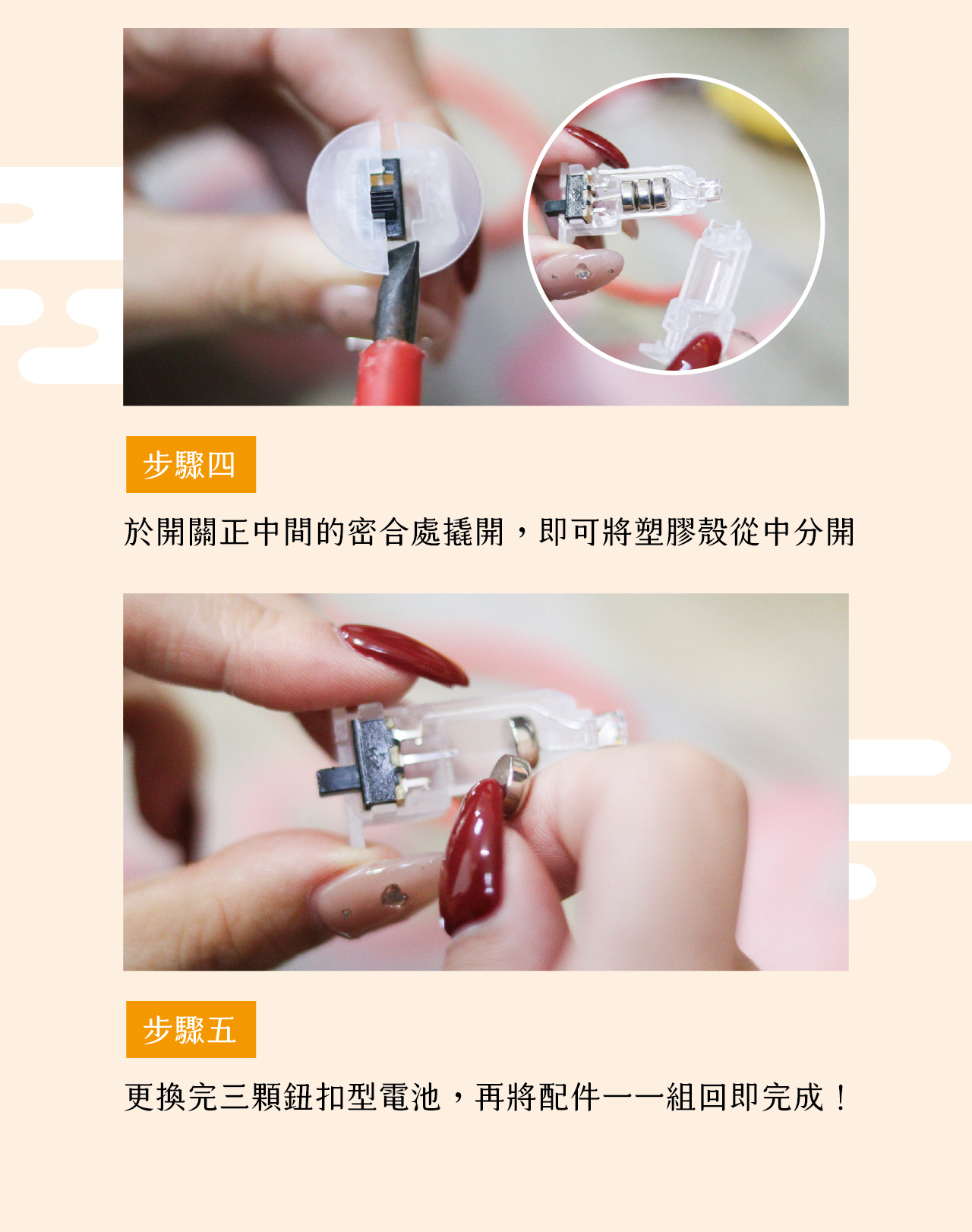 步驟四

於開關正中間的密合處撬開，即可將塑膠殼從中分開

步驟五

更換完三顆鈕扣型電池，再將配件一一組回即完成！