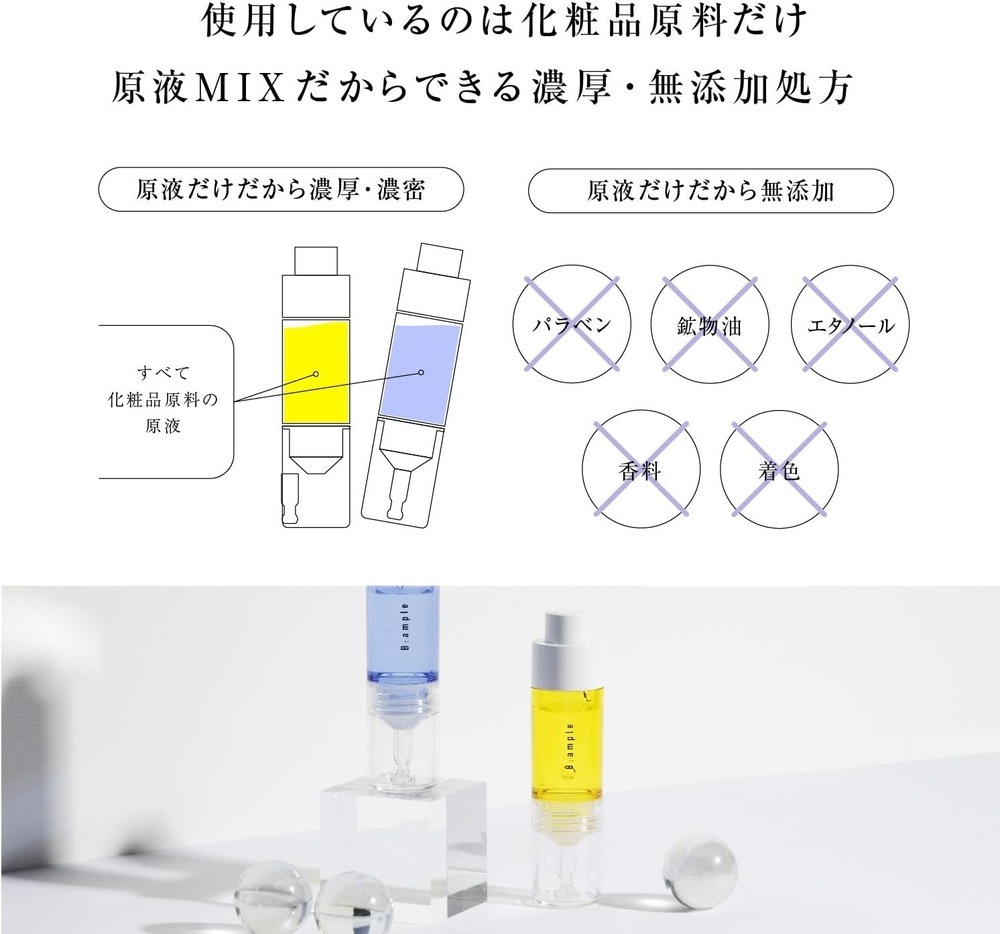 使用しているのは化粧品原料だけ
原液MIXだからできる濃厚・無添加処方

原液だけだから濃厚・濃密

すべて
化粧品原料の
原液

原液だけだから無添加

パラベン

鉱物油

エタノール

香料

着色

B:ample

B:ample