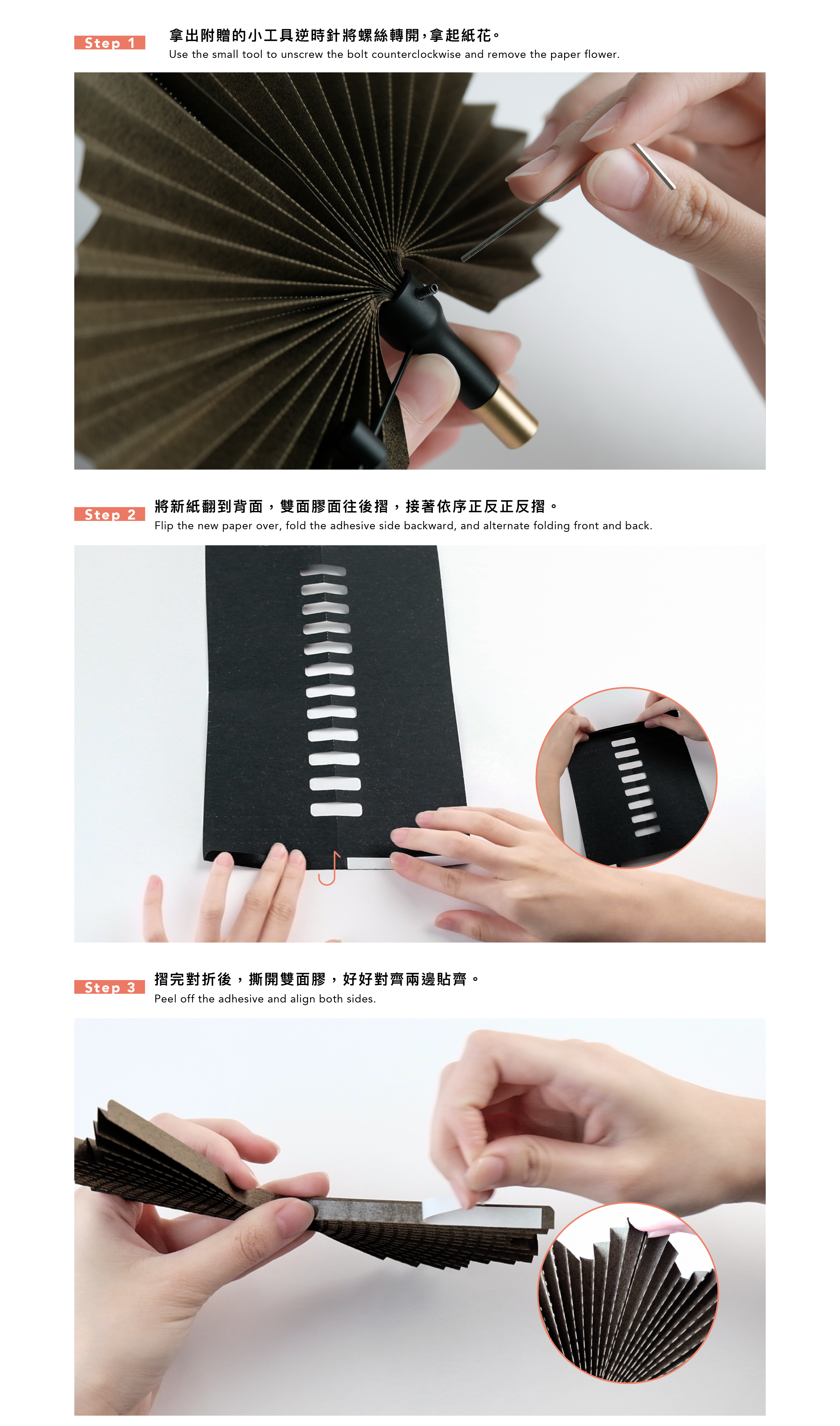 Step 1
拿出附贈的小工具逆時針將螺絲轉開，拿起紙花。
Use the small tool to unscrew the bolt counterclockwise and remove the paper flower.

Step 2
將新紙翻到背面，雙面膠面往後摺，接著依序正反正反摺。
Flip the new paper over, fold the adhesive side backward, and alternate folding front and back.

Step 3
摺完對折後，撕開雙面膠，好好對齊兩邊貼齊。
Peel off the adhesive and align both sides.