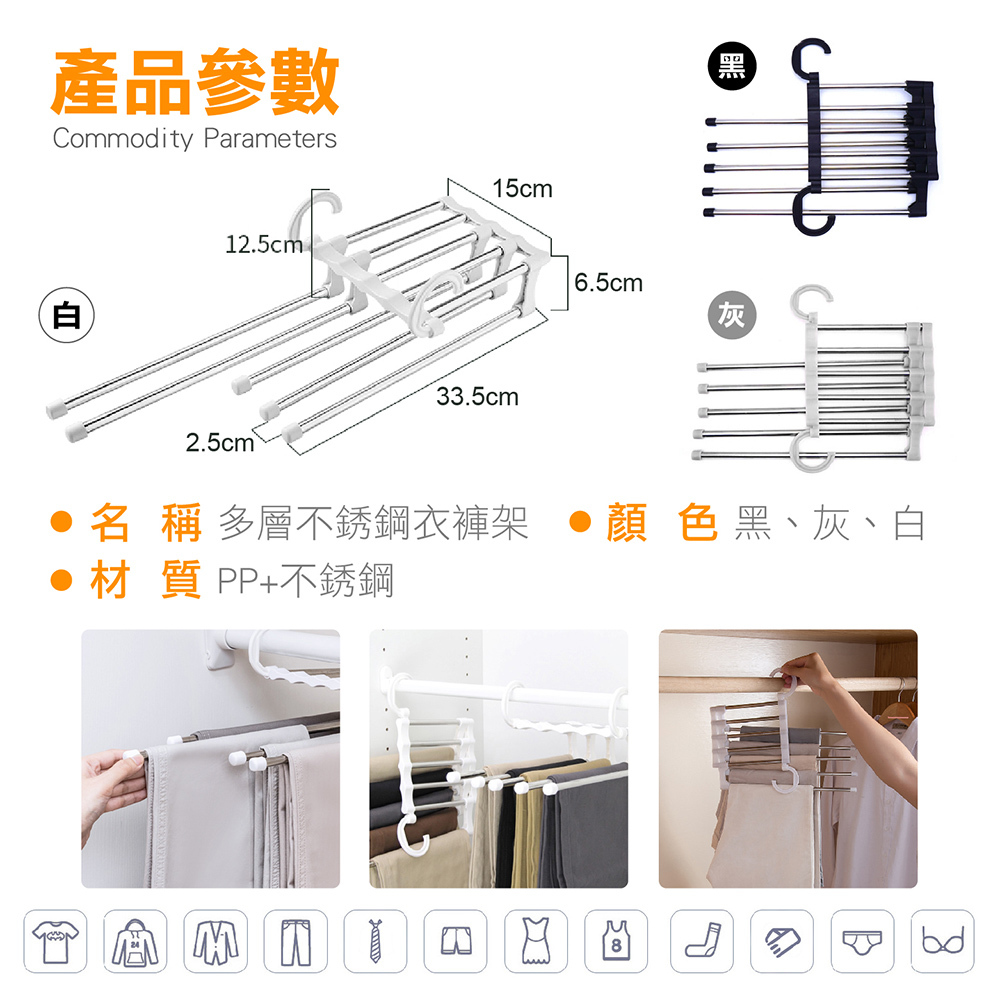 產品參數
Commodity Parameters

黑

15cm

12.5cm

6.5cm

白

灰

33.5cm

2.5cm

● 名 稱 多層不銹鋼衣褲架 ● 顏 色 黑、灰、白
● 材 質 PP+不銹鋼

24

8