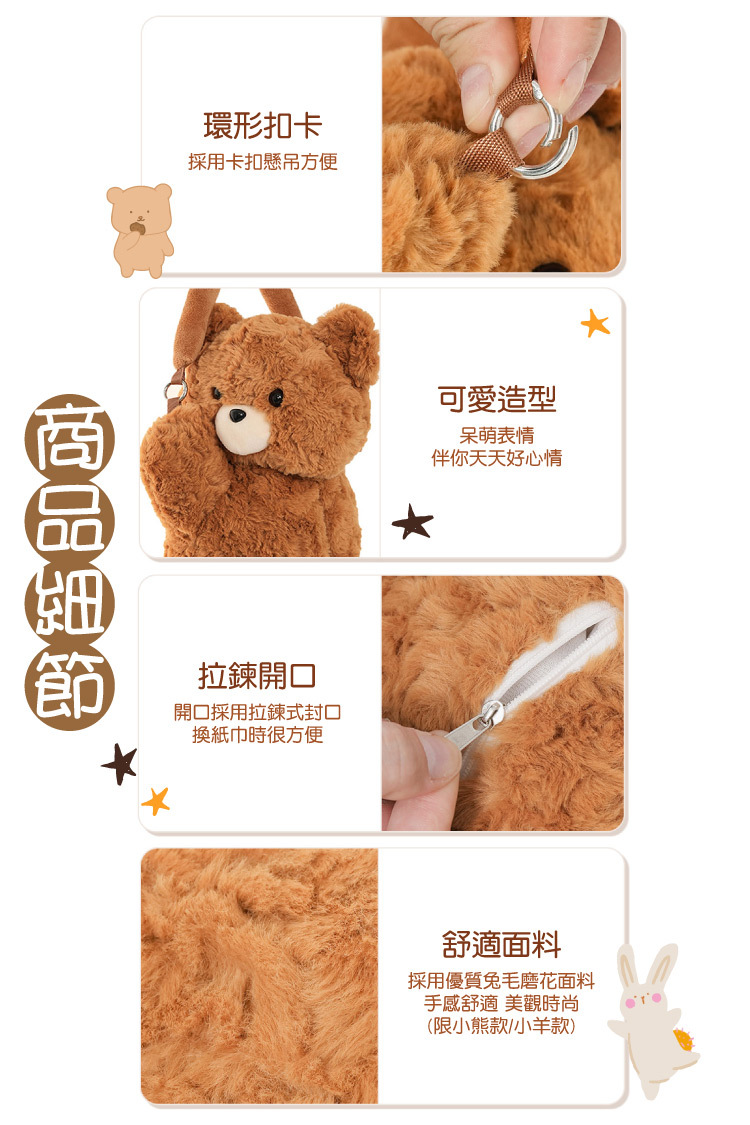 商品細節

環形扣卡
採用卡扣懸吊方便

可愛造型
呆萌表情
伴你天天好心情

拉鍊開口
開口採用拉鍊式封口
換紙巾時很方便

舒適面料
採用優質兔毛磨花面料
手感舒適 美觀時尚
(限小熊款/小羊款)