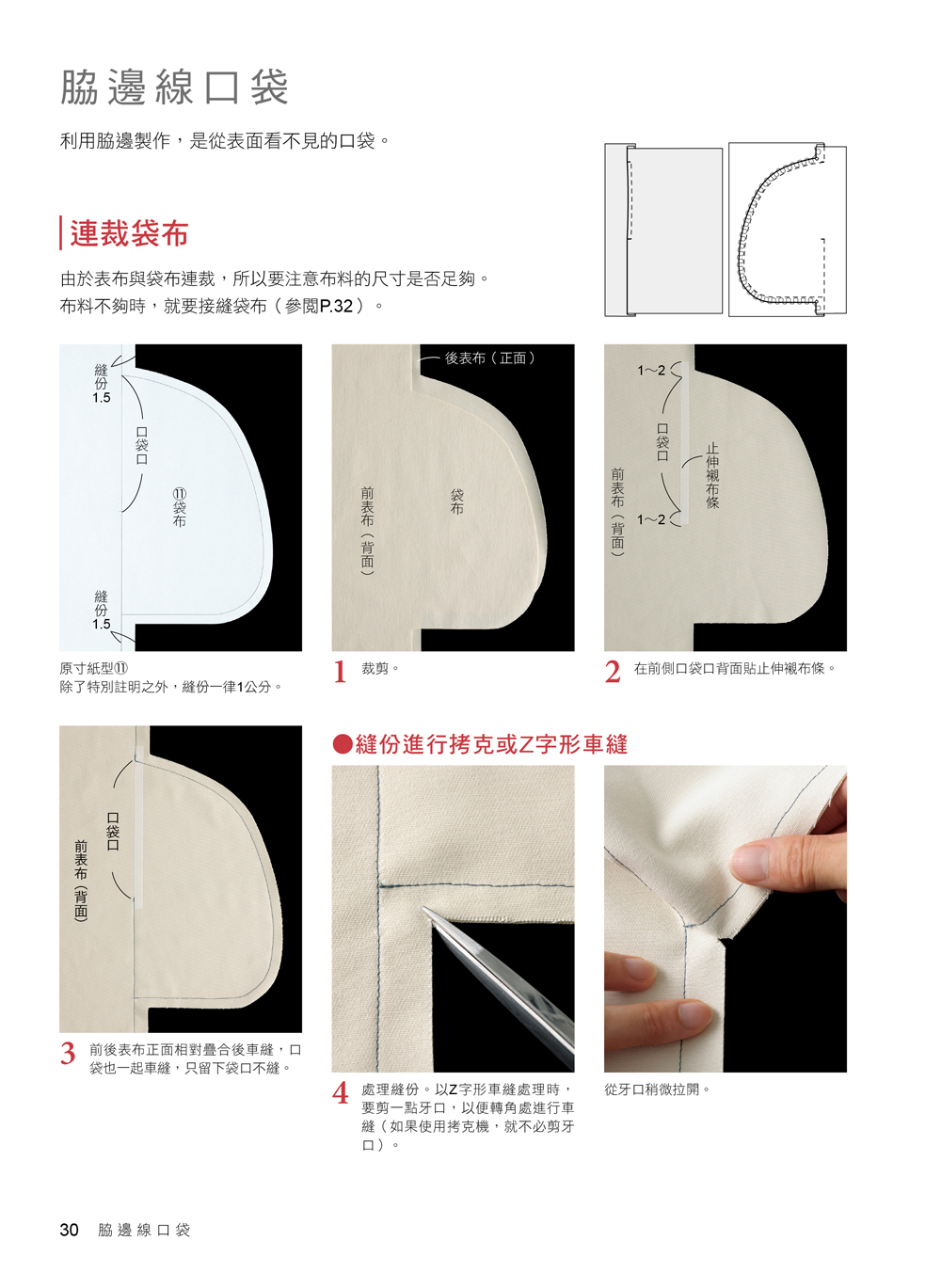 脇邊線口袋

利用脇邊製作，是從表面看不見的口袋。

連裁袋布

由於表布與袋布連裁，所以要注意布料的尺寸是否足夠。
布料不夠時，就要接縫袋布（參閱P.32）。

縫份 1.5
口袋口
⑪袋布
縫份 1.5

原寸紙型⑪
除了特別註明之外，縫份一律1公分。

後表布（正面）
前表布（背面）
袋布

1 裁剪。

1~2
口袋口
前表布（背面）
止伸襯布條
1~2

2 在前側口袋口背面貼止伸襯布條。

口袋口
前表布（背面）

3 前後表布正面相對疊合後車縫，口袋也一起車縫，只留下袋口不縫。

●縫份進行拷克或Z字形車縫

4 處理縫份。以Z字形車縫處理時，要剪一點牙口，以便轉角處進行車縫（如果使用拷克機，就不必剪牙口）。

從牙口稍微拉開。

30 脇邊線口袋