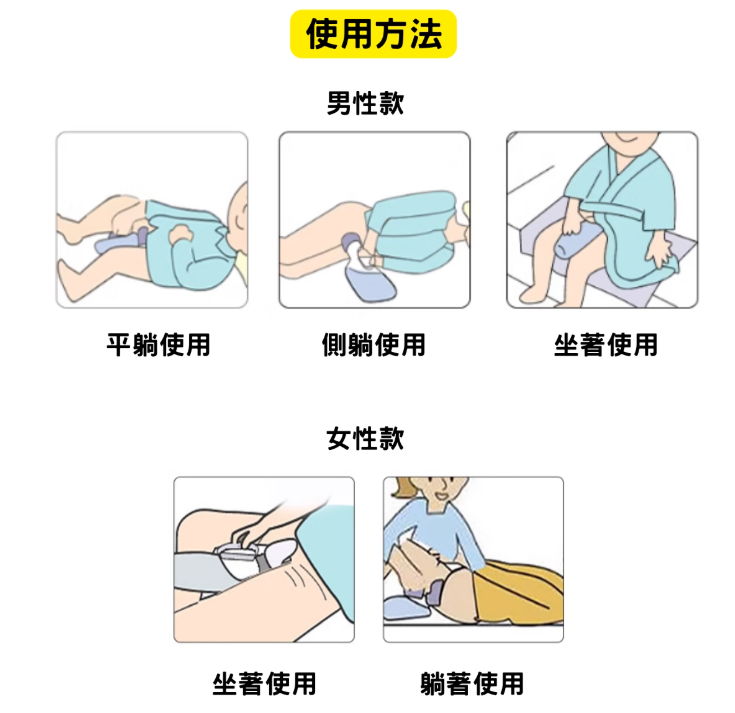 使用方法

男性款

平躺使用

側躺使用

坐著使用

女性款

坐著使用

躺著使用