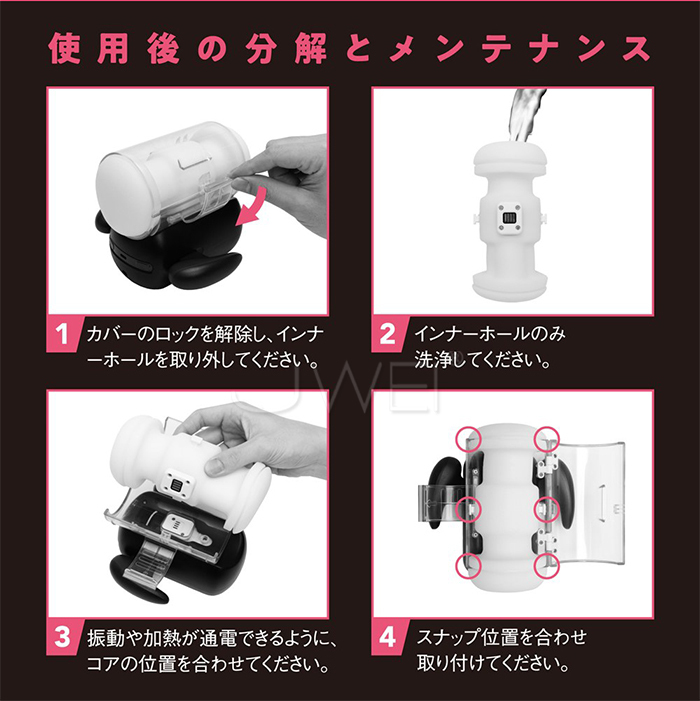 使用後の分解とメンテナンス

1 カバーのロックを解除し、インナーホールを取り外してください。

2 インナーホールのみ洗浄してください。

UWEI

3 振動や加熱が通電できるように、コアの位置を合わせてください。

4 スナップ位置を合わせ取り付けてください。