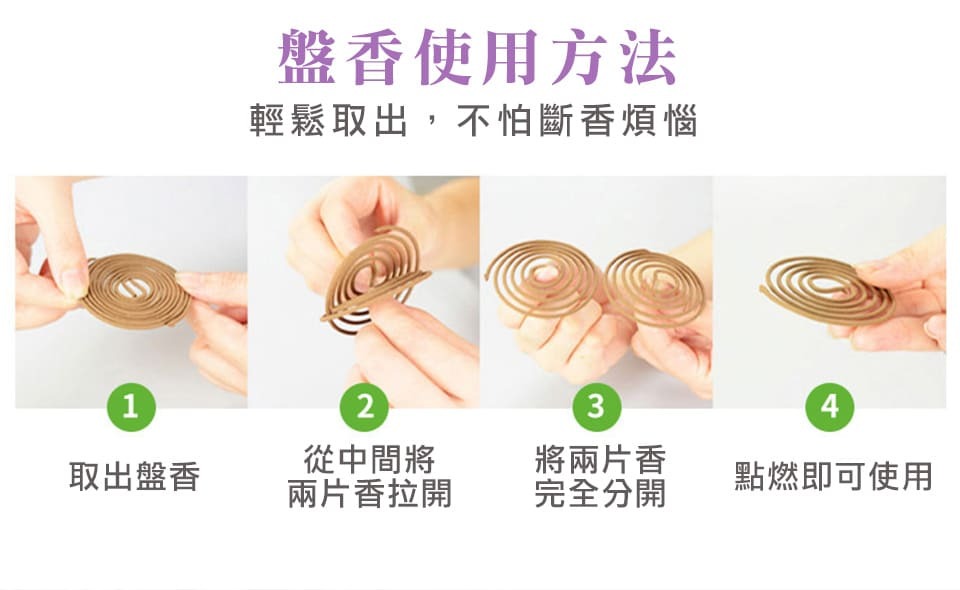 盤香使用方法

輕鬆取出，不怕斷香煩惱

1

取出盤香

2

從中間將兩片香拉開

3

將兩片香完全分開

4

點燃即可使用