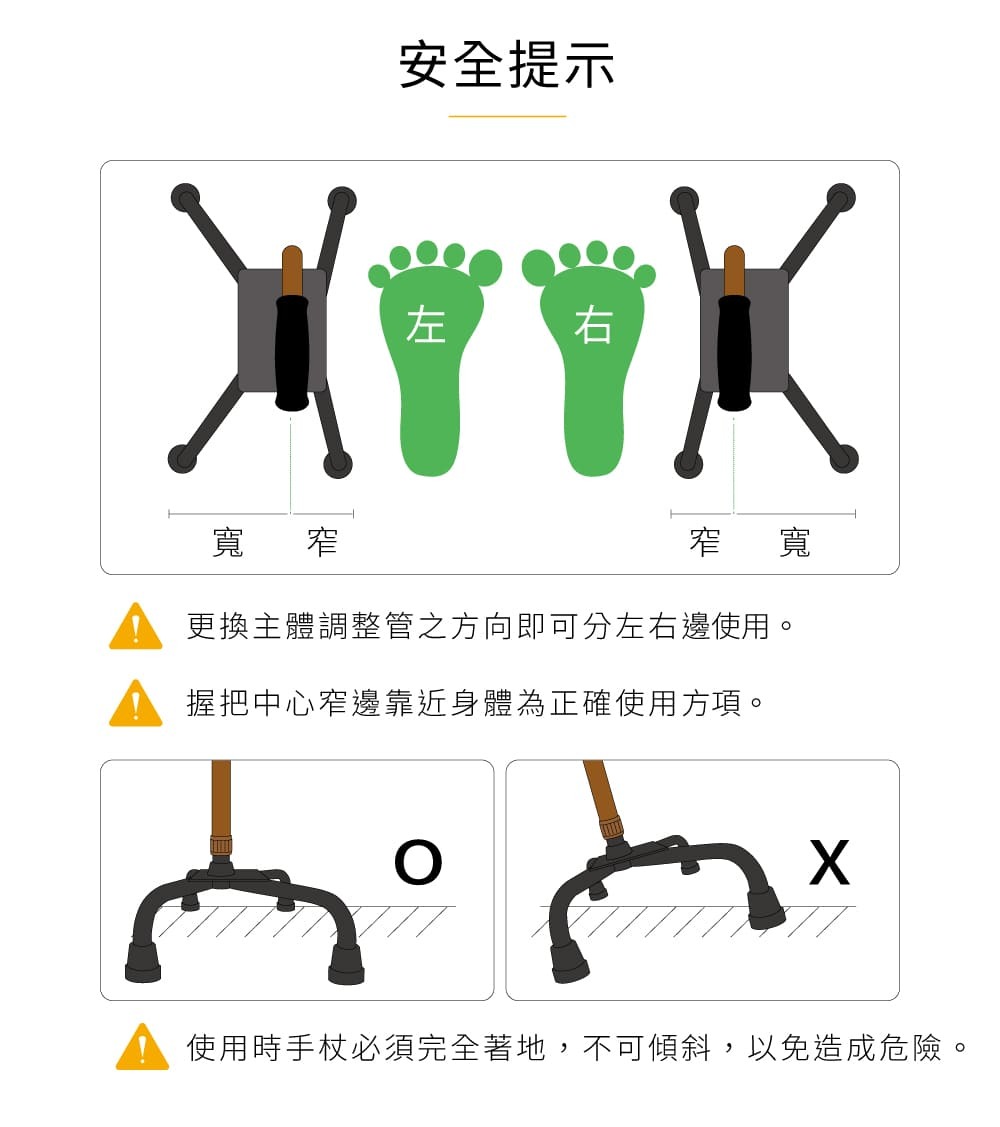 安全提示

左
右

寬 窄
窄 寬

更換主體調整管之方向即可分左右邊使用。

握把中心窄邊靠近身體為正確使用方項。

O

X

使用時手杖必須完全著地，不可傾斜，以免造成危險。