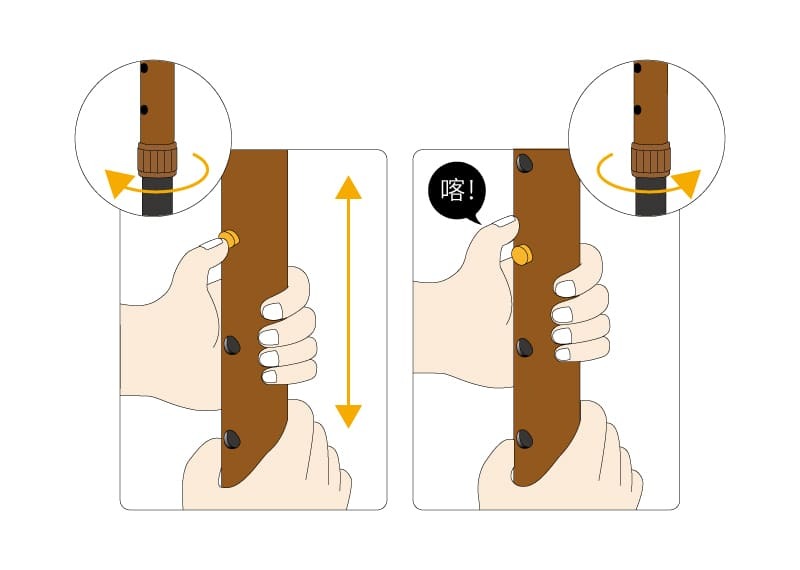 喀!