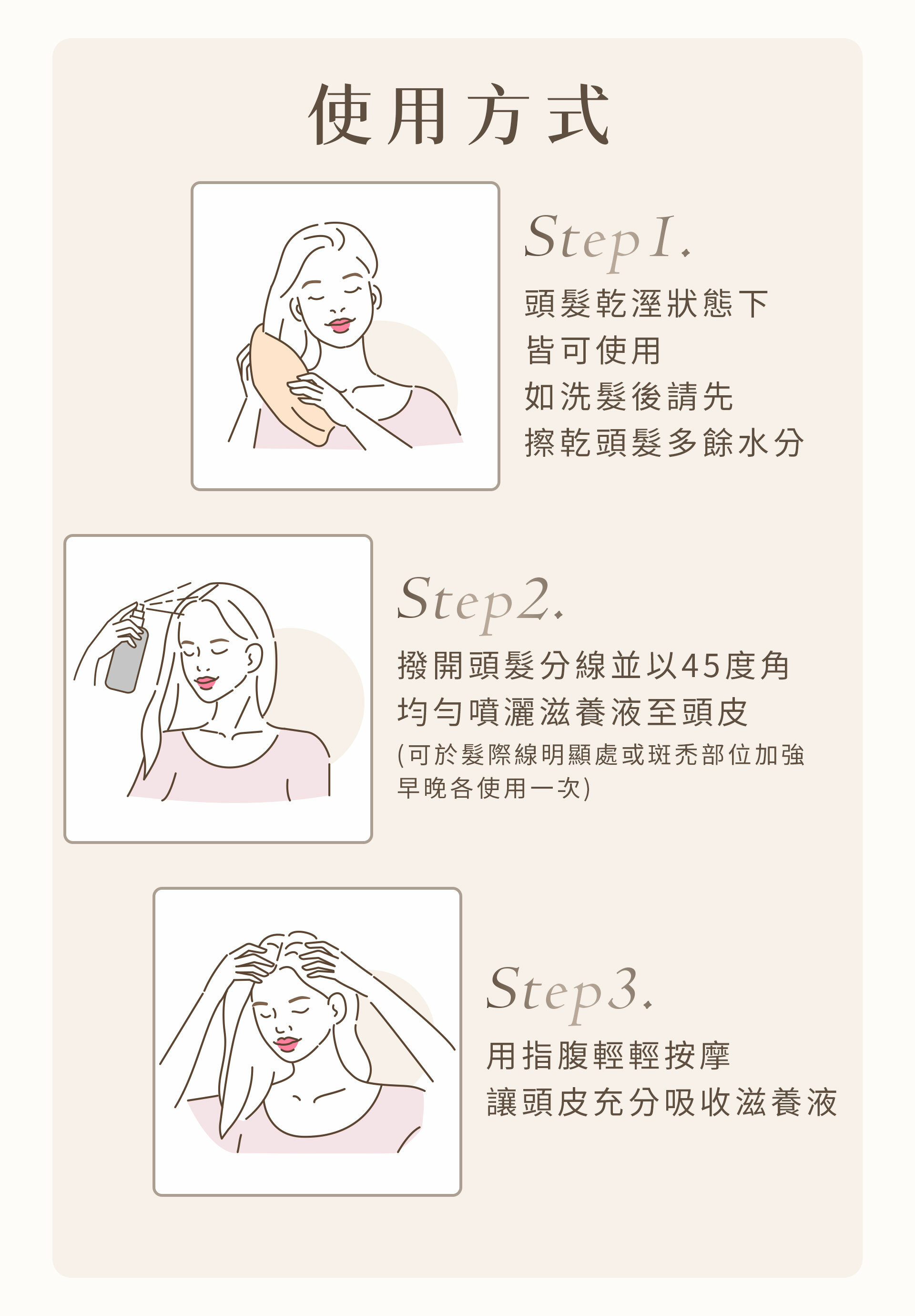 使用方式

Step1.
頭髮乾溼狀態下
皆可使用
如洗髮後請先
擦乾頭髮多餘水分

Step2.
撥開頭髮分線並以45度角
均勻噴灑滋養液至頭皮
(可於髮際線明顯處或斑禿部位加強
早晚各使用一次)

Step3.
用指腹輕輕按摩
讓頭皮充分吸收滋養液