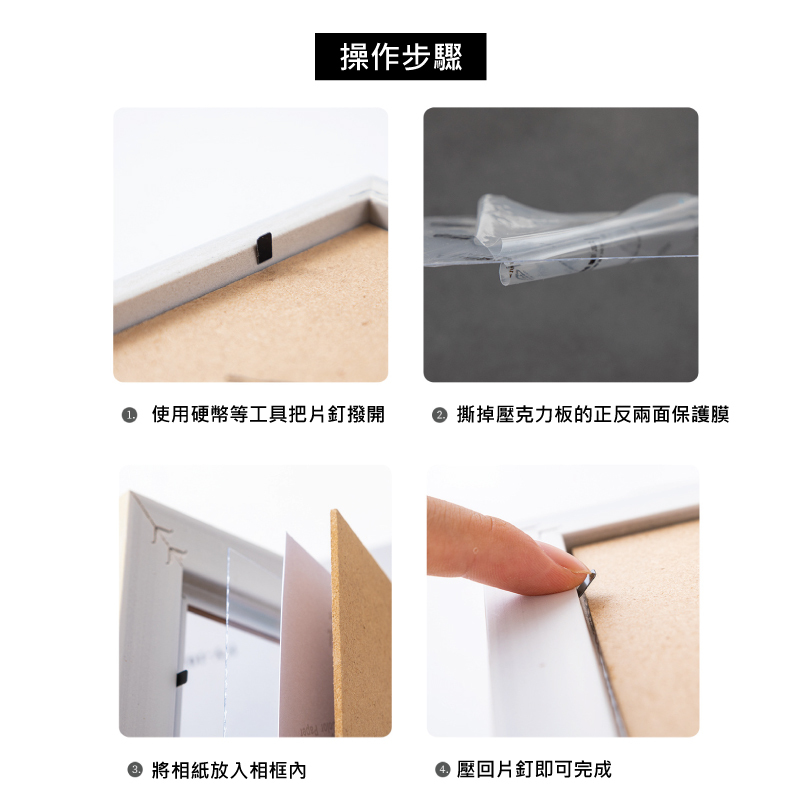 操作步驟

1. 使用硬幣等工具把片釘撥開

2. 撕掉壓克力板的正反兩面保護膜

3. 將相紙放入相框內

4. 壓回片釘即可完成