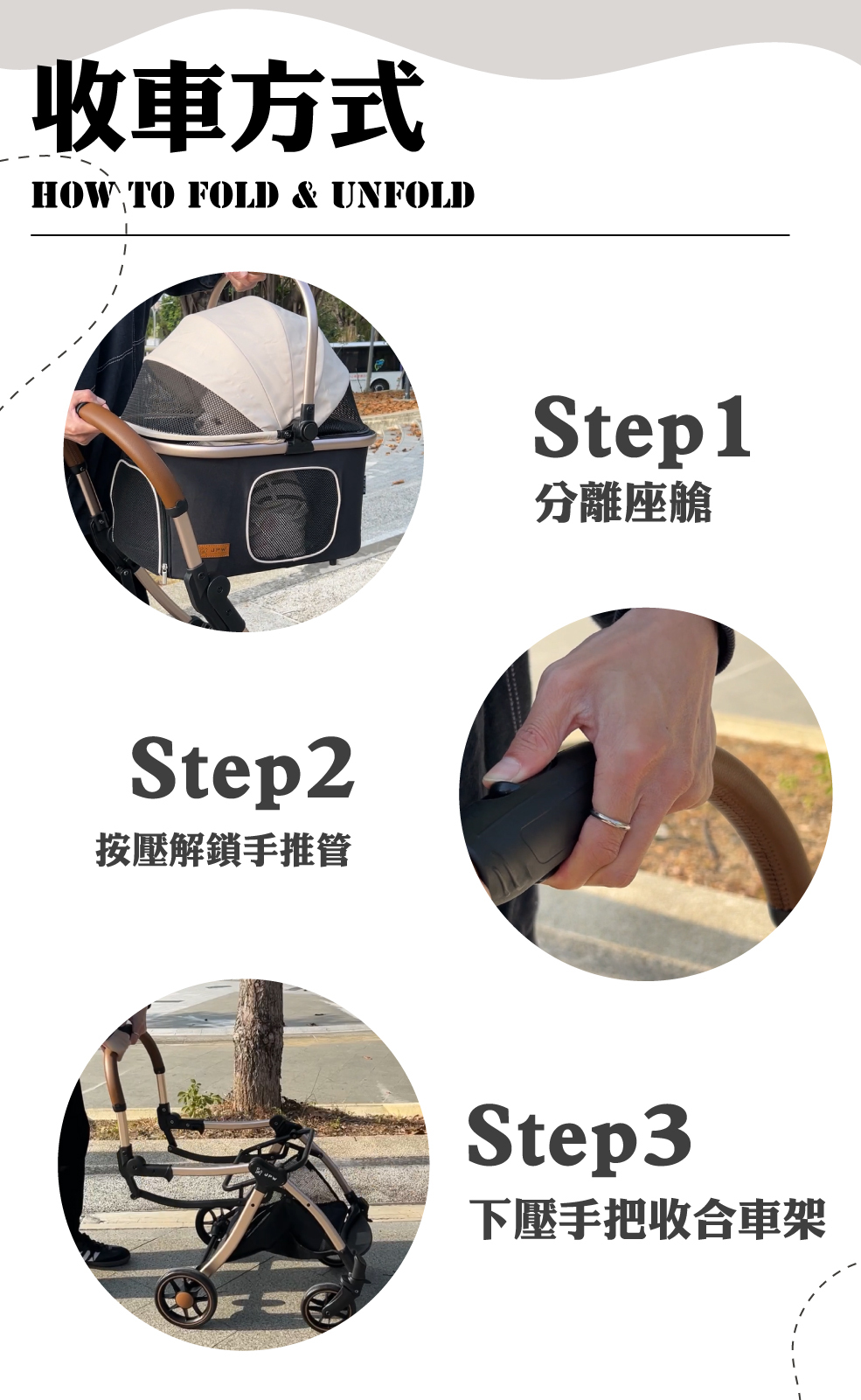 收車方式

HOW TO FOLD & UNFOLD

Step1
分離座艙

Step2
按壓解鎖手推管

Step3
下壓手把收合車架