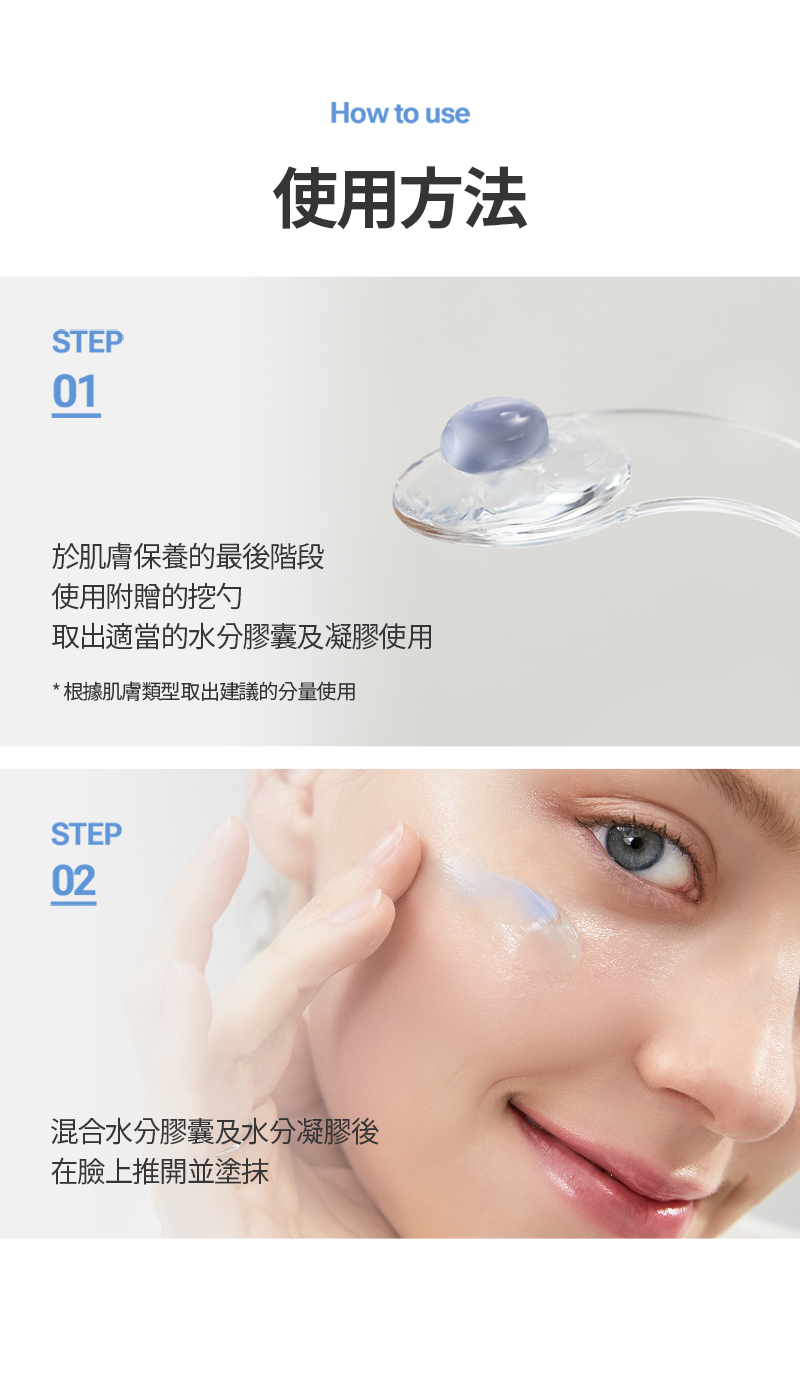 How to use

使用方法

STEP
01

於肌膚保養的最後階段
使用附贈的挖勺
取出適當的水分膠囊及凝膠使用

* 根據肌膚類型取出建議的分量使用

STEP
02

混合水分膠囊及水分凝膠後
在臉上推開並塗抹