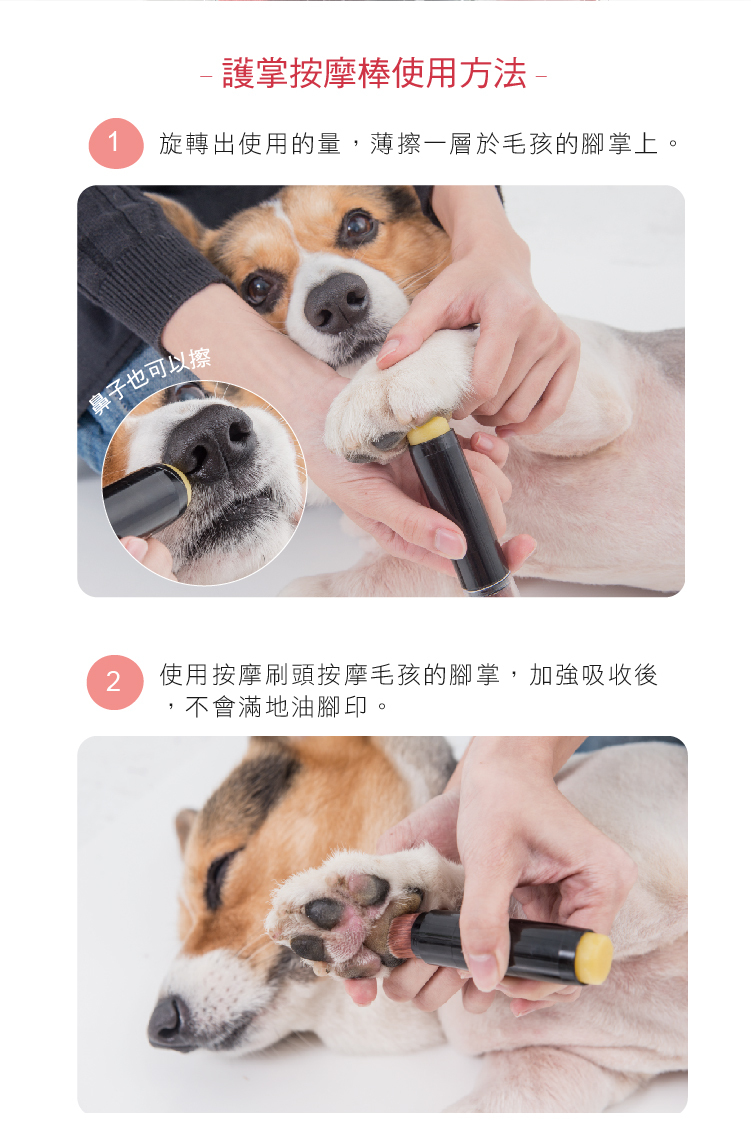 - 護掌按摩棒使用方法 -

1 旋轉出使用的量，薄擦一層於毛孩的腳掌上。

鼻子也可以擦

2 使用按摩刷頭按摩毛孩的腳掌，加強吸收後，不會滿地油腳印。