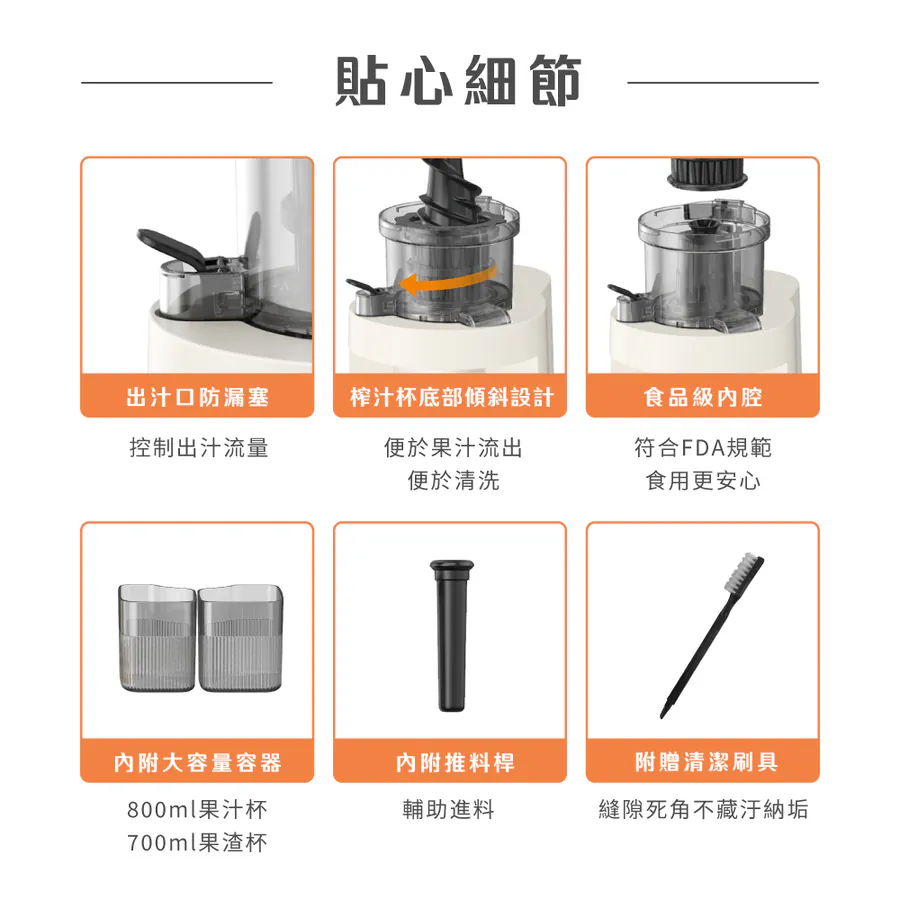 貼心細節

出汁口防漏塞

控制出汁流量

榨汁杯底部傾斜設計

便於果汁流出
便於清洗

食品級內腔

符合FDA規範
食用更安心

內附大容量容器

800ml果汁杯
700ml果渣杯

內附推料桿

輔助進料

附贈清潔刷具

縫隙死角不藏汙納垢