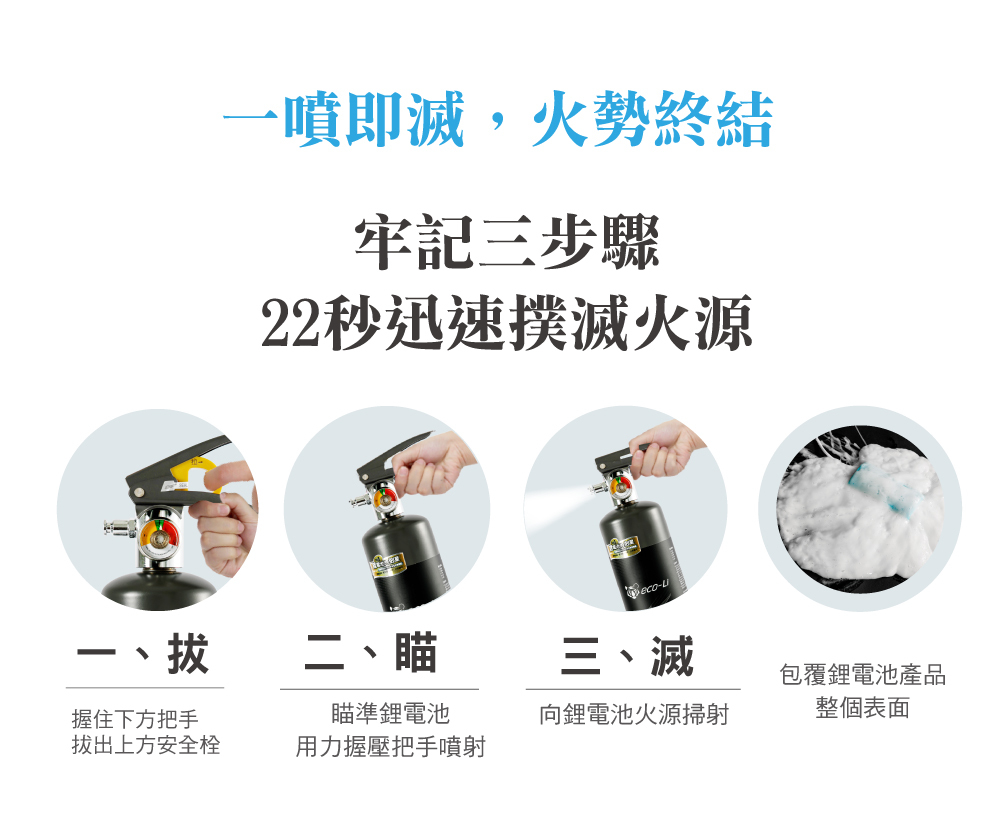 一噴即滅，火勢終結

牢記三步驟
22秒迅速撲滅火源

eco-Li

一、拔

握住下方把手
拔出上方安全栓

二、瞄

瞄準鋰電池
用力握壓把手噴射

三、滅

向鋰電池火源掃射

包覆鋰電池產品
整個表面