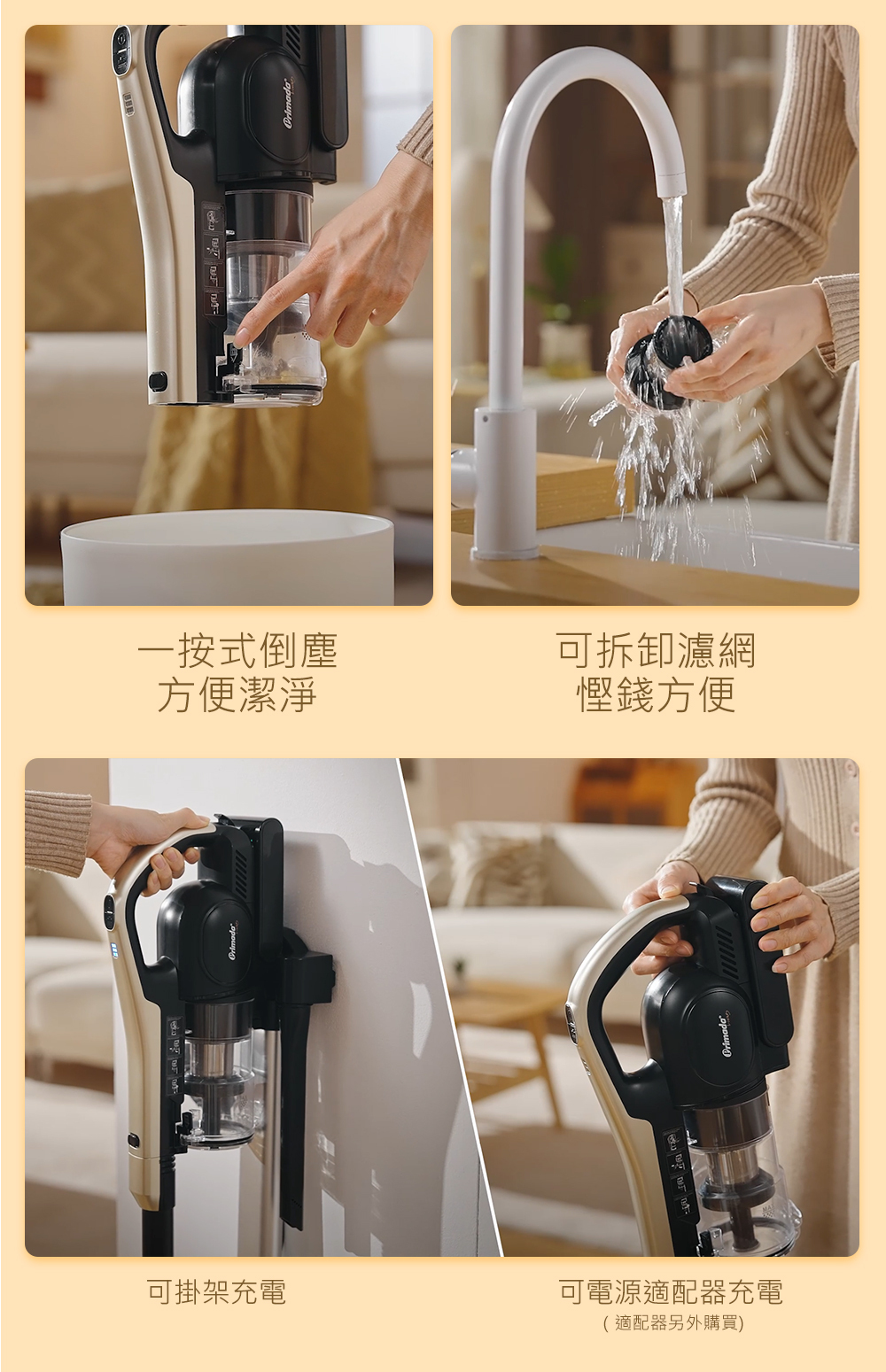 Primada

一按式倒塵
方便潔淨

可拆卸濾網
慳錢方便

Primada

Primada

可掛架充電

可電源適配器充電
( 適配器另外購買)