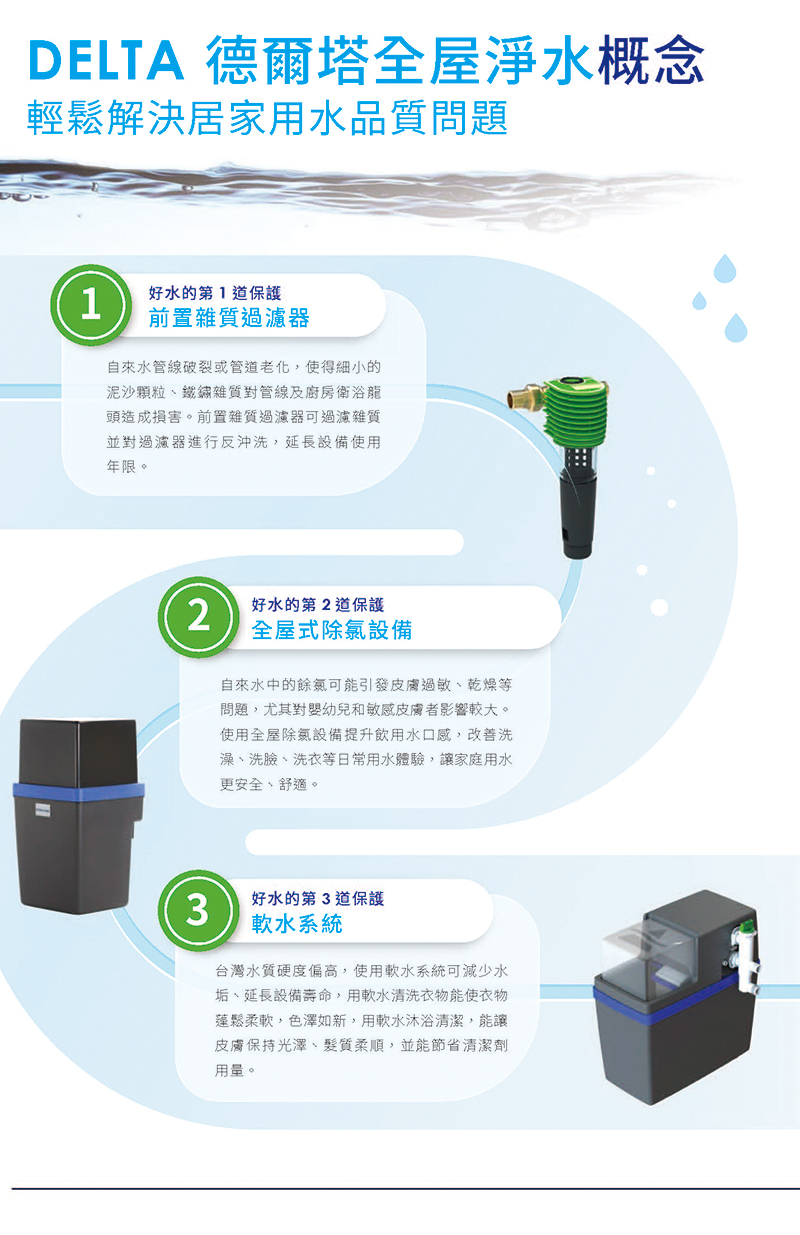 DELTA 德爾塔全屋淨水概念
輕鬆解決居家用水品質問題

1
好水的第 1 道保護
前置雜質過濾器

自來水管線破裂或管道老化，使得細小的泥沙顆粒、鐵鏽雜質對管線及廚房衛浴龍頭造成損害。前置雜質過濾器可過濾雜質並對過濾器進行反沖洗，延長設備使用年限。

2
好水的第 2 道保護
全屋式除氯設備

自來水中的餘氯可能引發皮膚過敏、乾燥等問題，尤其對嬰幼兒和敏感皮膚者影響較大。使用全屋除氯設備提升飲用水口感，改善洗澡、洗臉、洗衣等日常用水體驗，讓家庭用水更安全、舒適。

3
好水的第 3 道保護
軟水系統

台灣水質硬度偏高，使用軟水系統可減少水垢、延長設備壽命，用軟水清洗衣物能使衣物蓬鬆柔軟，色澤如新，用軟水沐浴清潔，能讓皮膚保持光澤、髮質柔順，並能節省清潔劑用量。