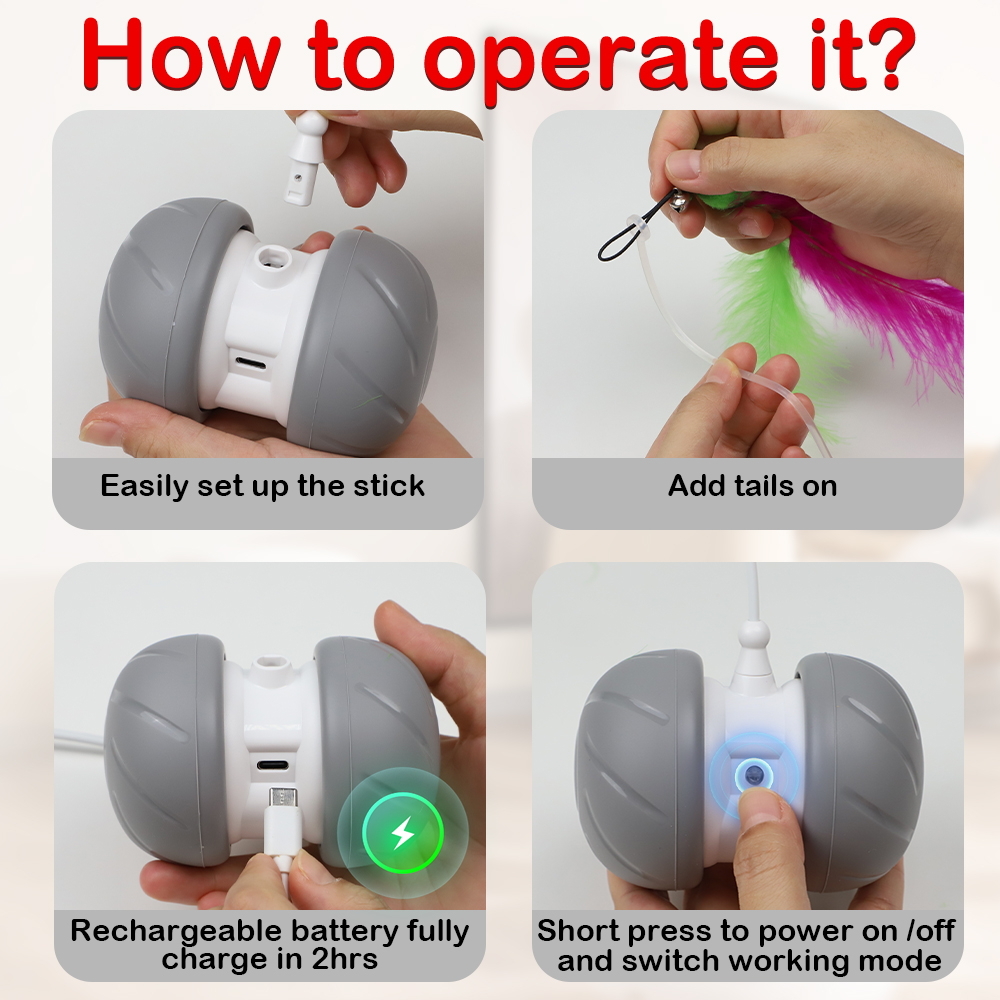 How to operate it?

Easily set up the stick

Add tails on

Rechargeable battery fully charge in 2hrs

Short press to power on /off and switch working mode