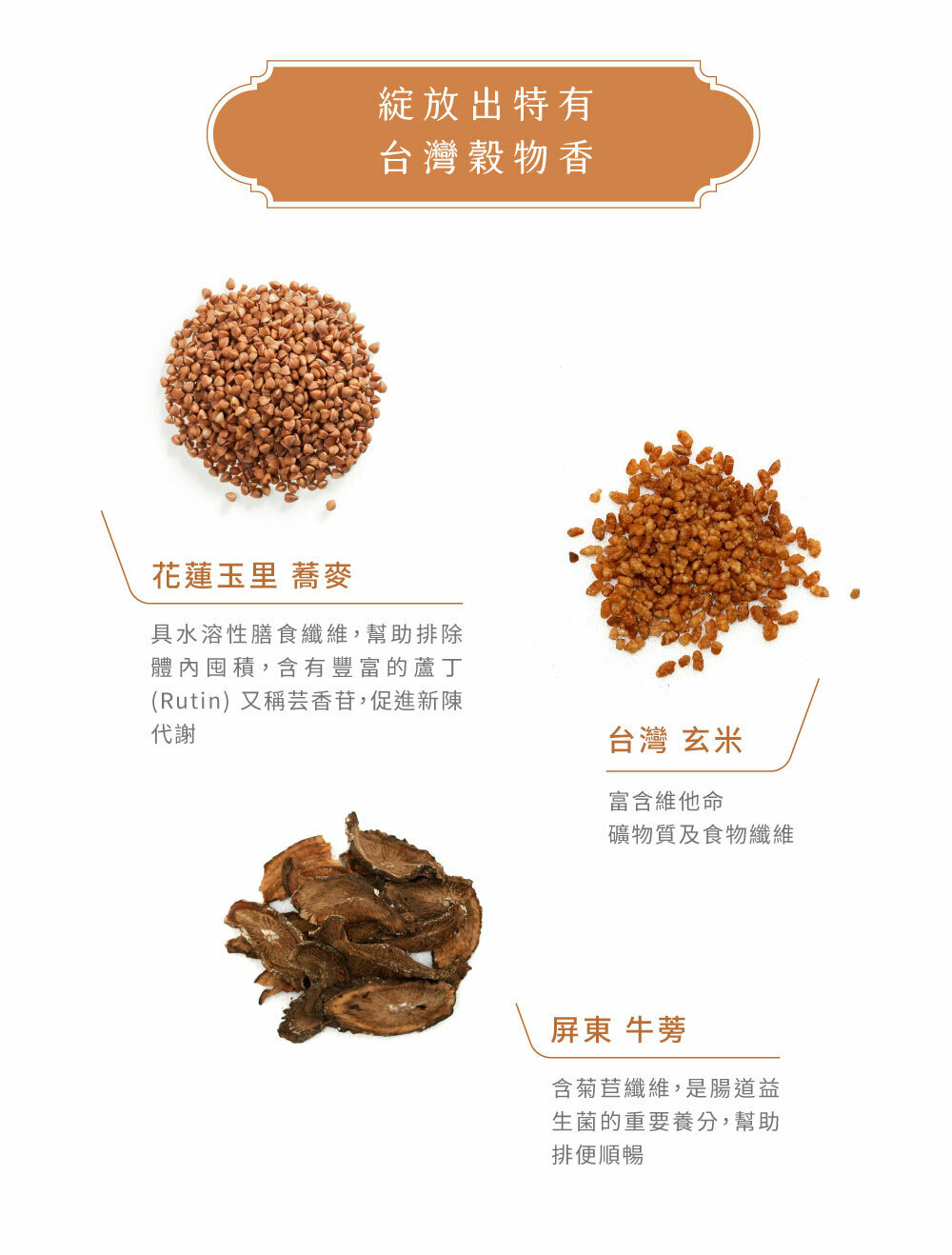 綻放出特有
台灣穀物香

花蓮玉里 蕎麥

具水溶性膳食纖維，幫助排除體內囤積，含有豐富的蘆丁(Rutin) 又稱芸香苷，促進新陳代謝

台灣 玄米

富含維他命
礦物質及食物纖維

屏東 牛蒡

含菊苣纖維，是腸道益生菌的重要養分，幫助排便順暢