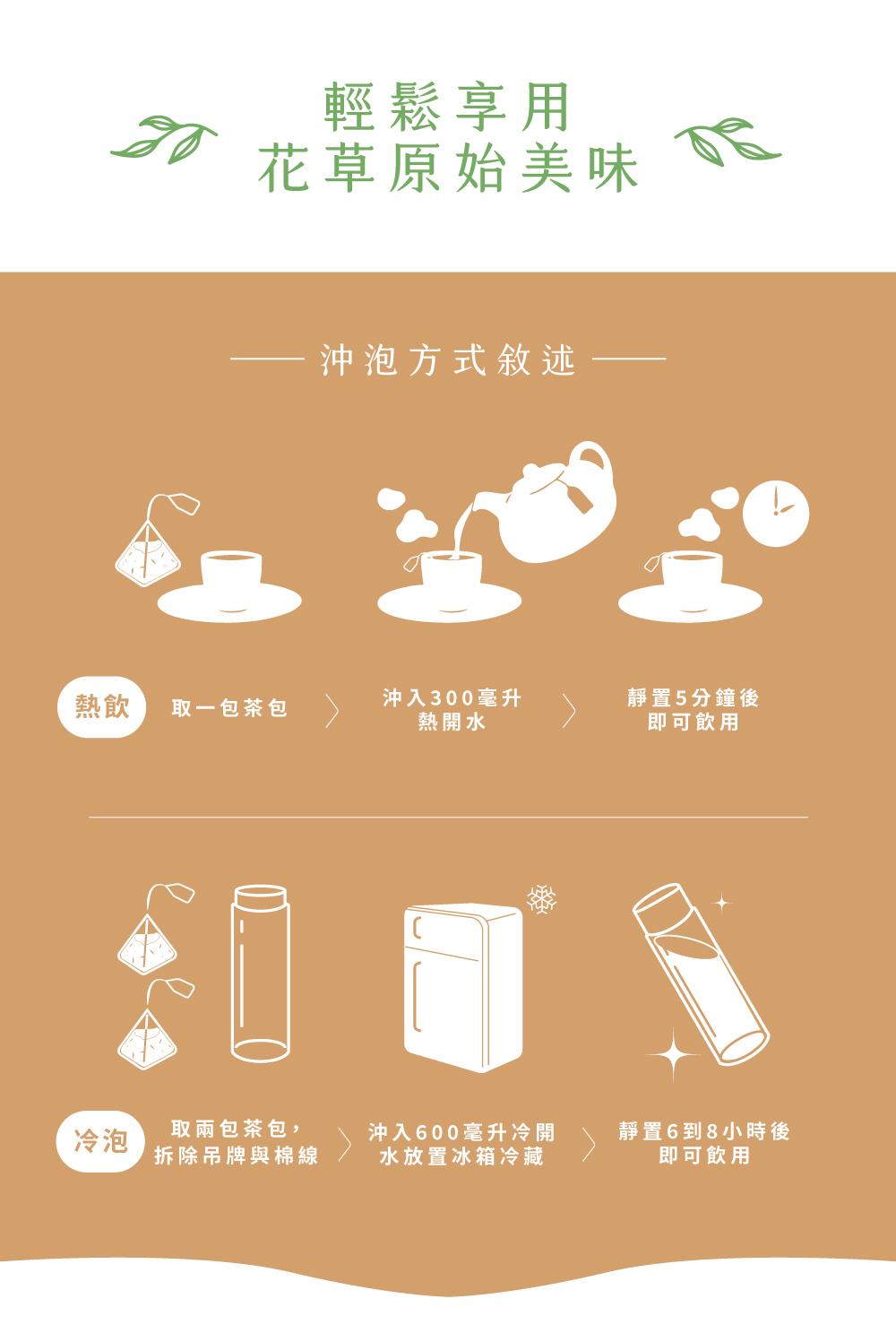 輕鬆享用
花草原始美味

沖泡方式敘述

熱飲

取一包茶包

沖入300毫升熱開水

靜置5分鐘後即可飲用

冷泡

取兩包茶包，拆除吊牌與棉線

沖入600毫升冷開水放置冰箱冷藏

靜置6到8小時後即可飲用