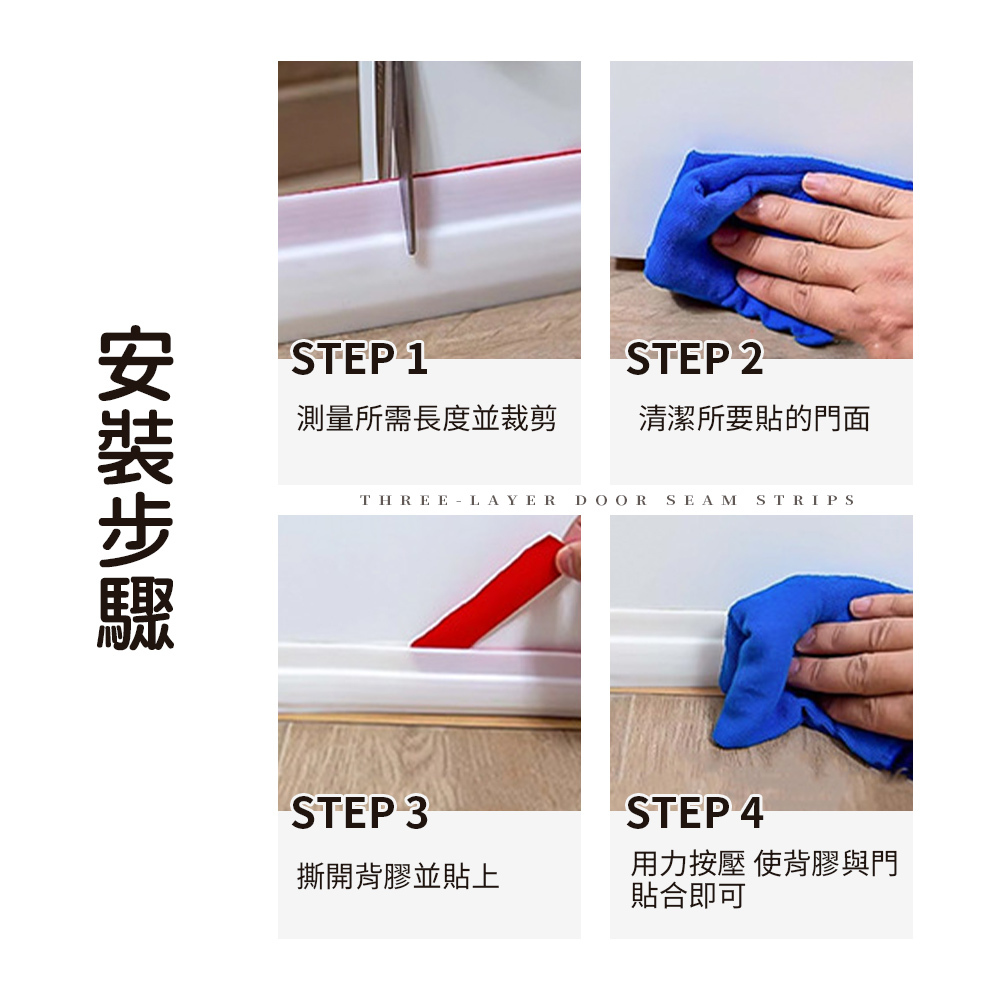 安裝步驟

STEP 1
測量所需長度並裁剪

STEP 2
清潔所要貼的門面

THREE-LAYER DOOR SEAM STRIPS

STEP 3
撕開背膠並貼上

STEP 4
用力按壓 使背膠與門貼合即可