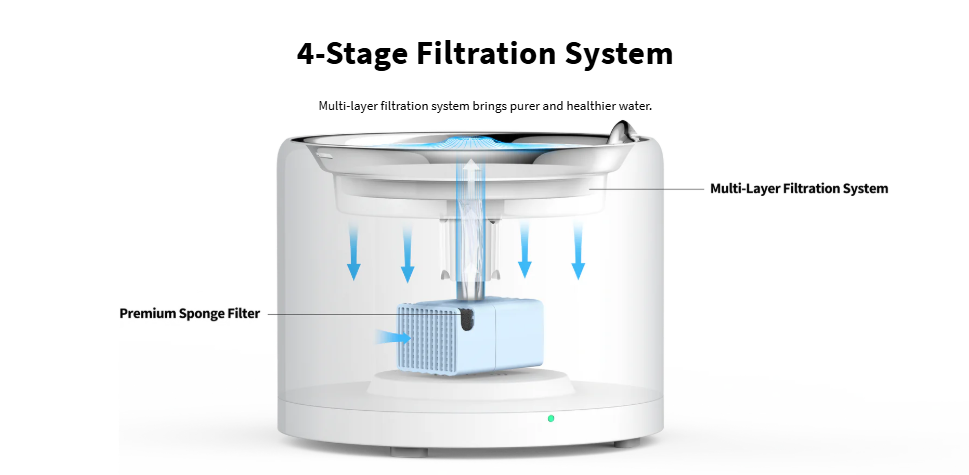 4-Stage Filtration System

Multi-layer filtration system brings purer and healthier water.

Multi-Layer Filtration System

Premium Sponge Filter