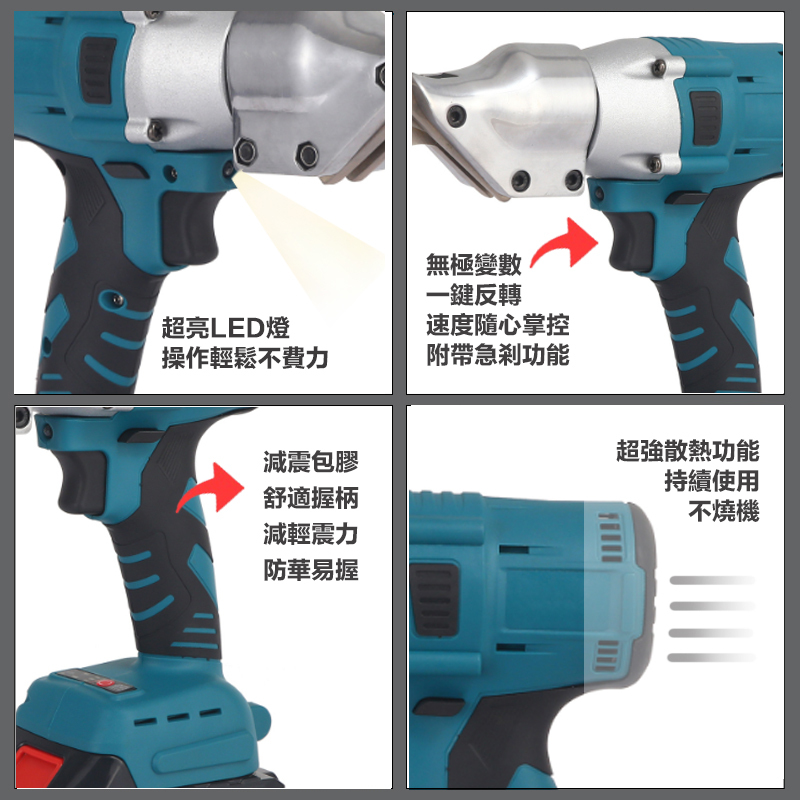 超亮LED燈
操作輕鬆不費力

無極變數
一鍵反轉
速度隨心掌控
附帶急剎功能

減震包膠
舒適握柄
減輕震力
防華易握

超強散熱功能
持續使用
不燒機